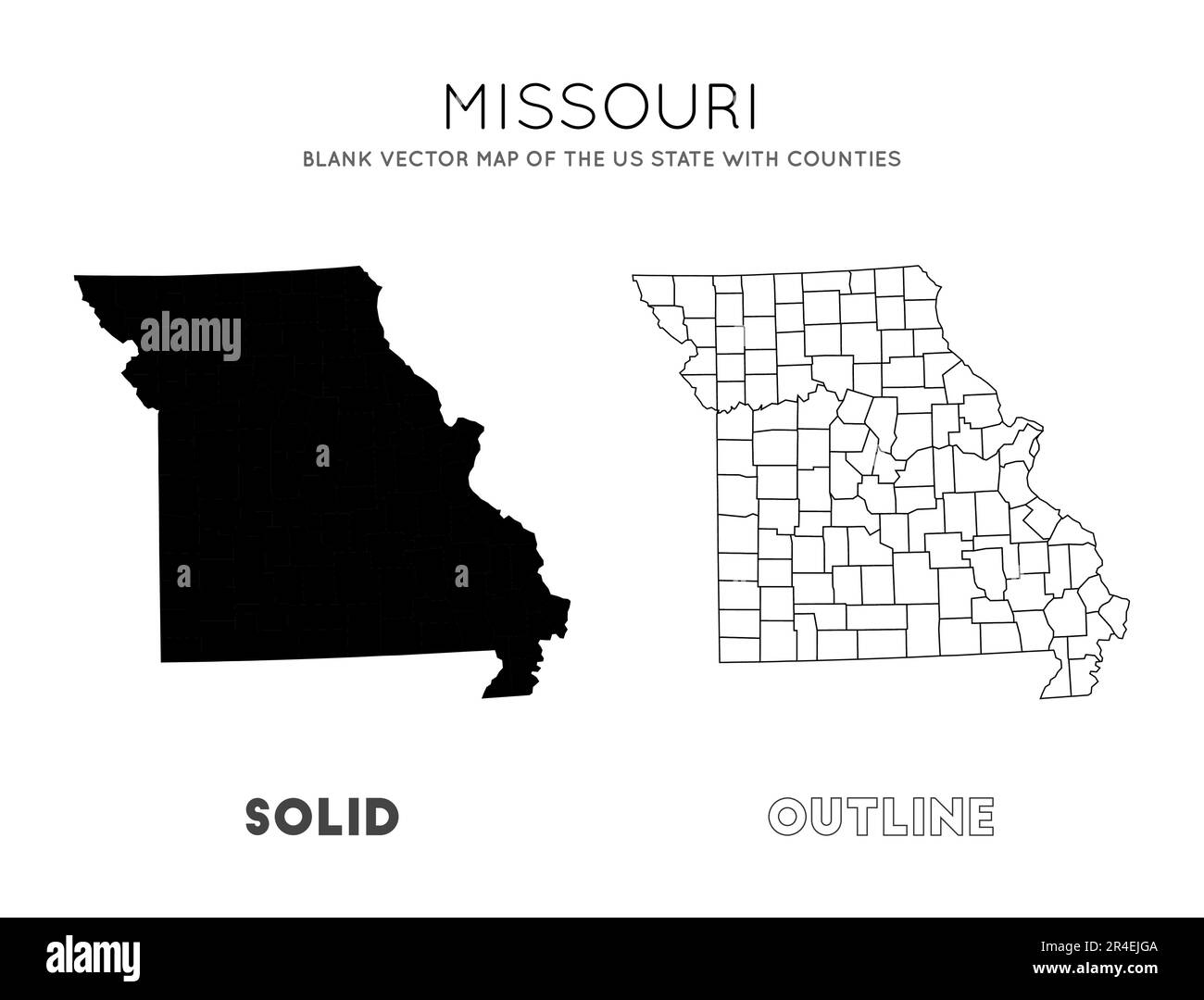 MISSOURI

BLANK VECTOR MAP OF THE US STATE WITH COUNTIES

alamy

a

a

a

SOLID

OUTLINE

alamy

Image ID: 2R4EJGA
www.alamy.com