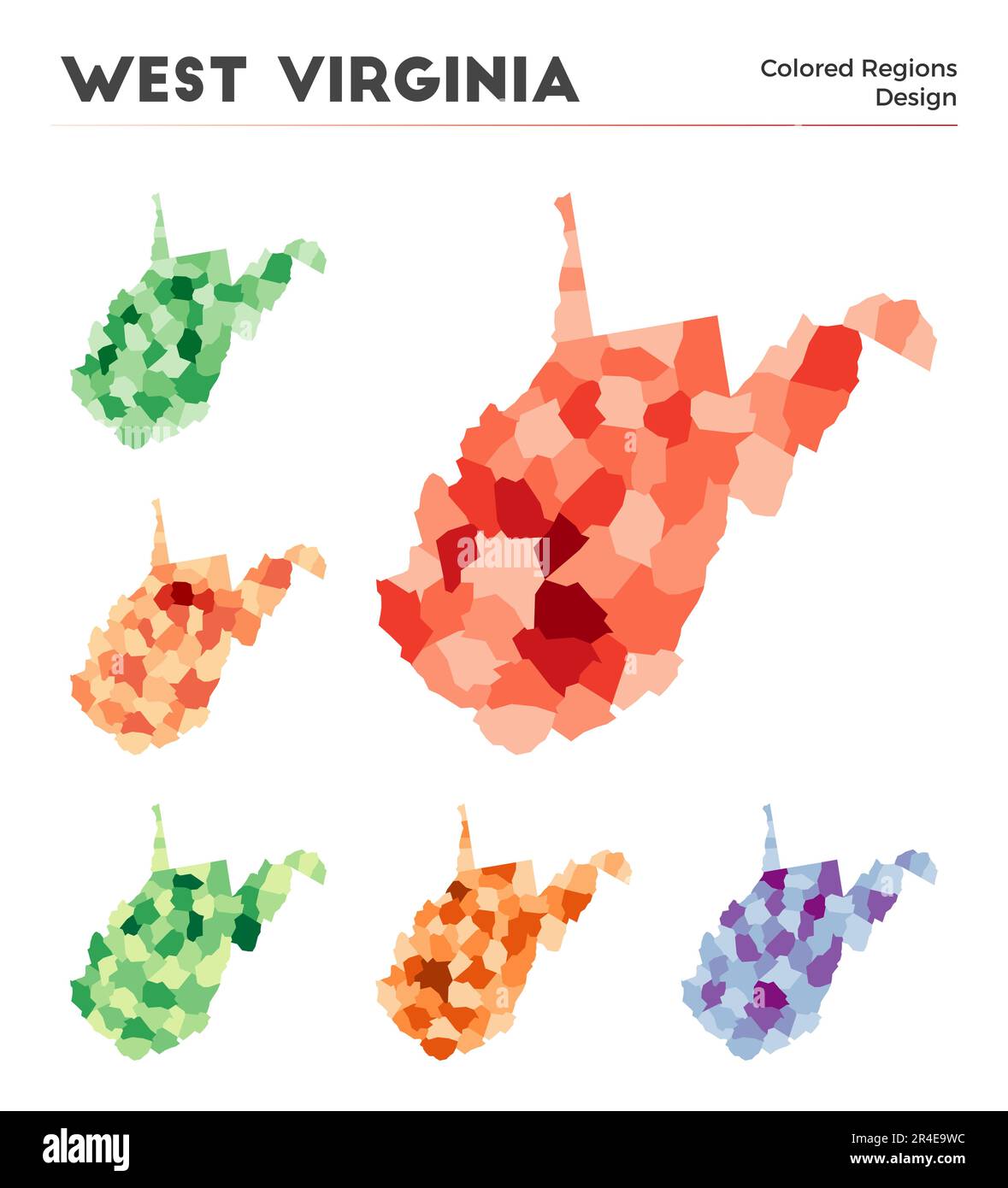 WEST VIRGINIA

Colored Regions
Design

alamy

alamy

Image ID: 2R4E9WC
www.alamy.com