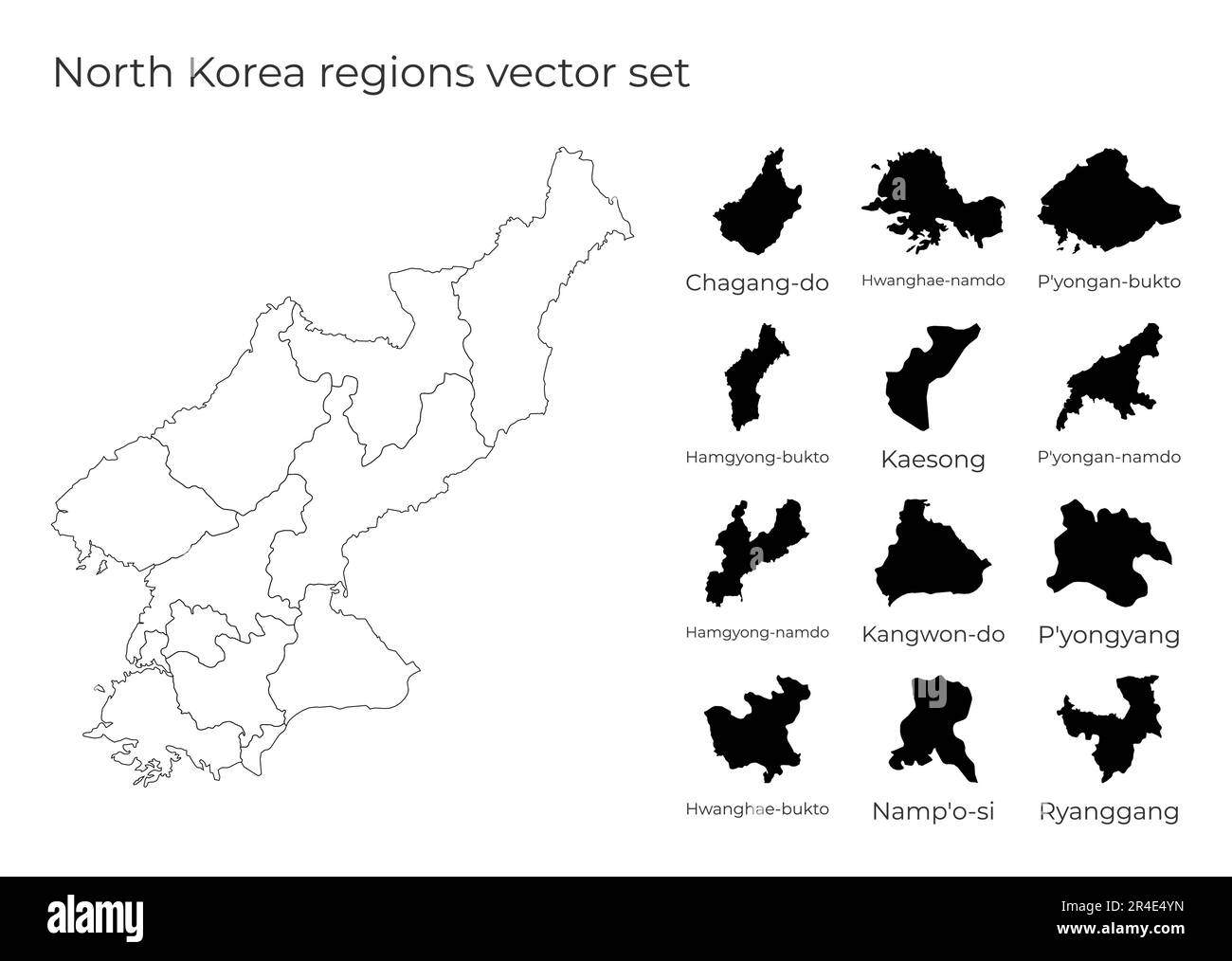 North Korea regions vector set

Chagang-do

Hwanghae-namdo

P'yongan-bukto

Hamgyong-bukto

Kaesong

P'yongan-namdo

Hamgyong-namdo

Kangwon-do

P'yongyang

Hwanghae-bukto

Namp'o-si

Ryanggang

alamy

Image ID: 2R4E4YN
www.alamy.com