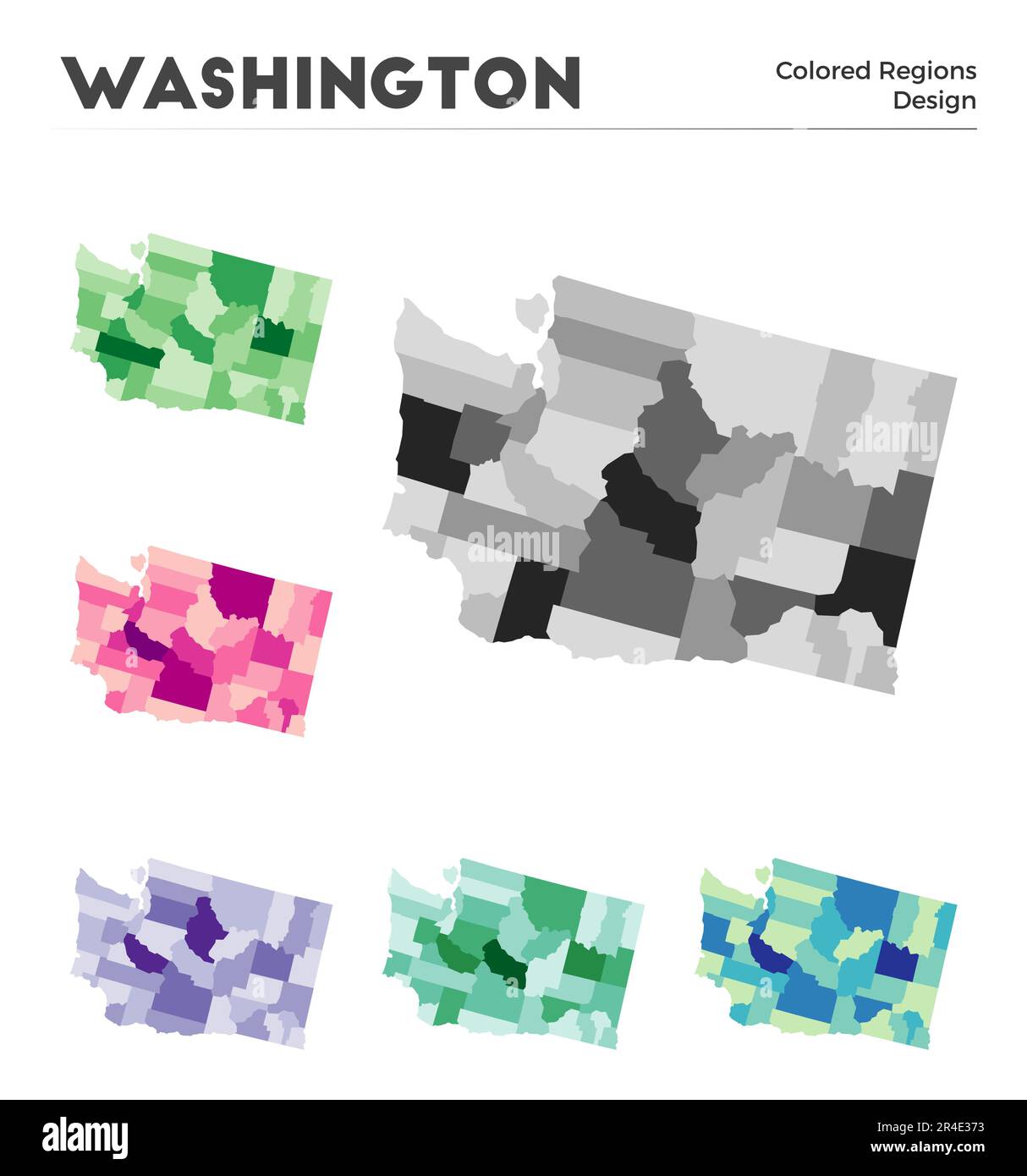 WASHINGTON

Colored Regions Design

alamy

alamy

alamy

Image ID: 2R4E373
www.alamy.com