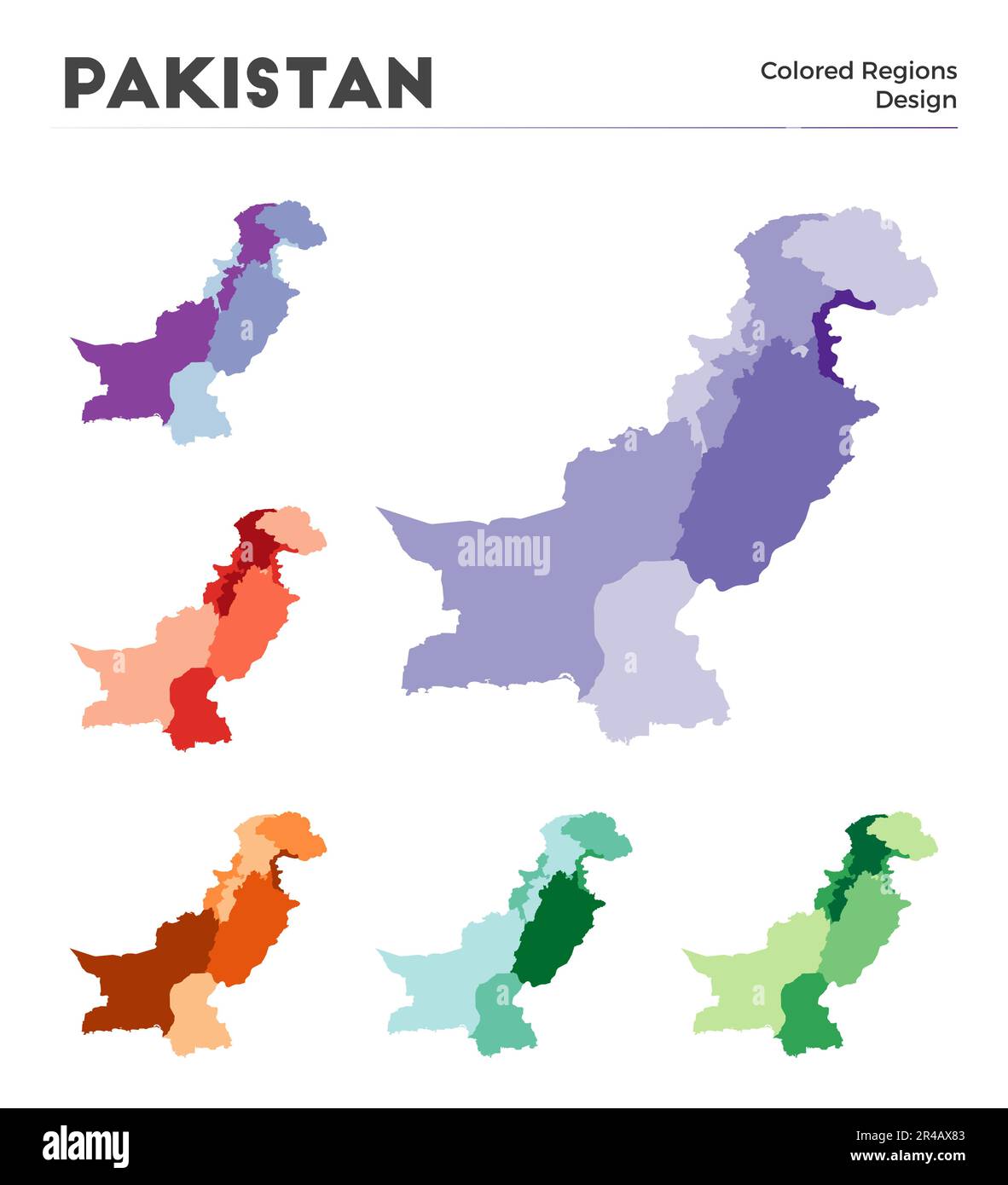 PAKISTAN

Colored Regions
Design

alamy

alamy

Image ID: 2R4AX83
www.alamy.com