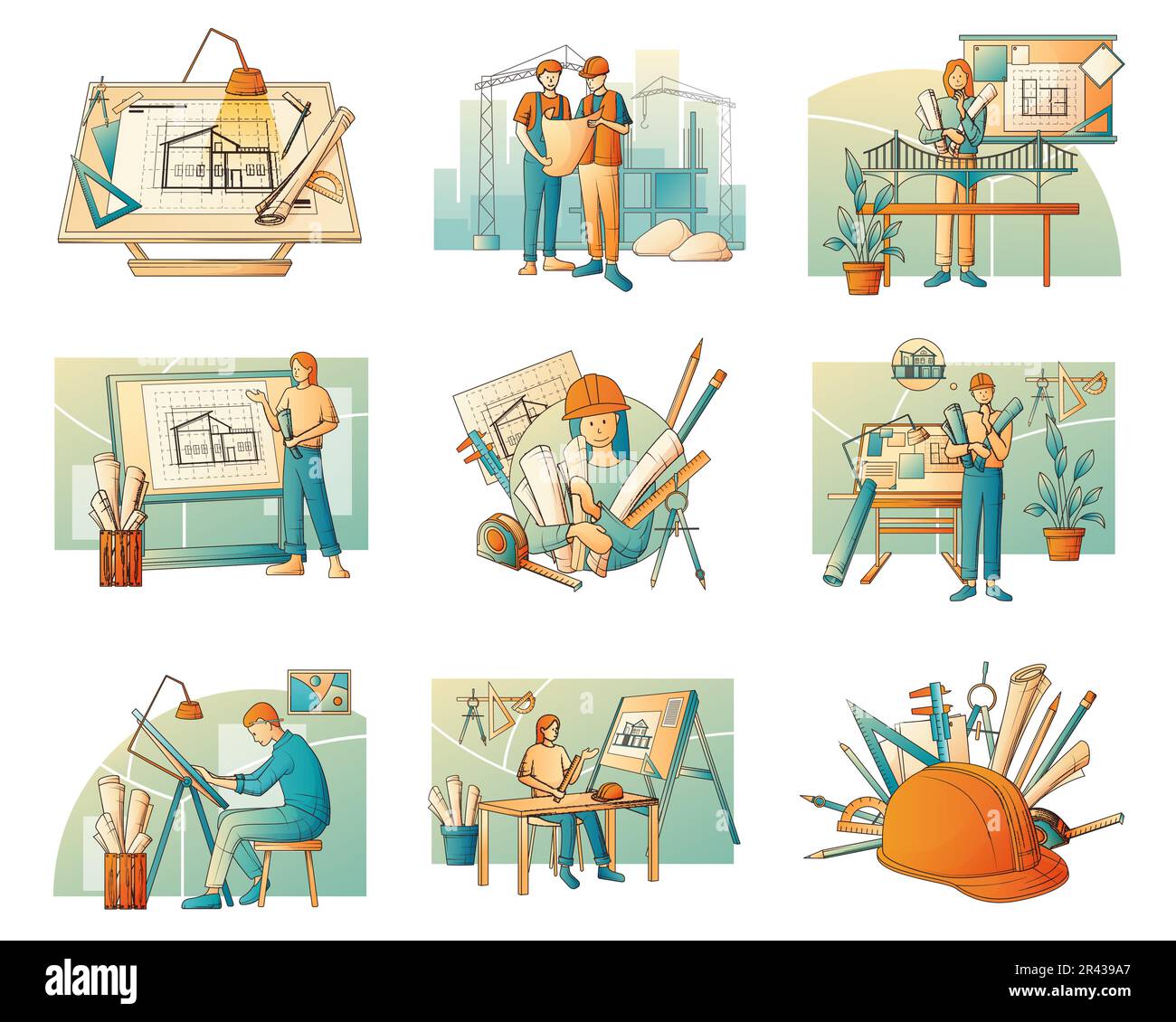 alamy

Image ID: 2R439A7
www.alamy.com