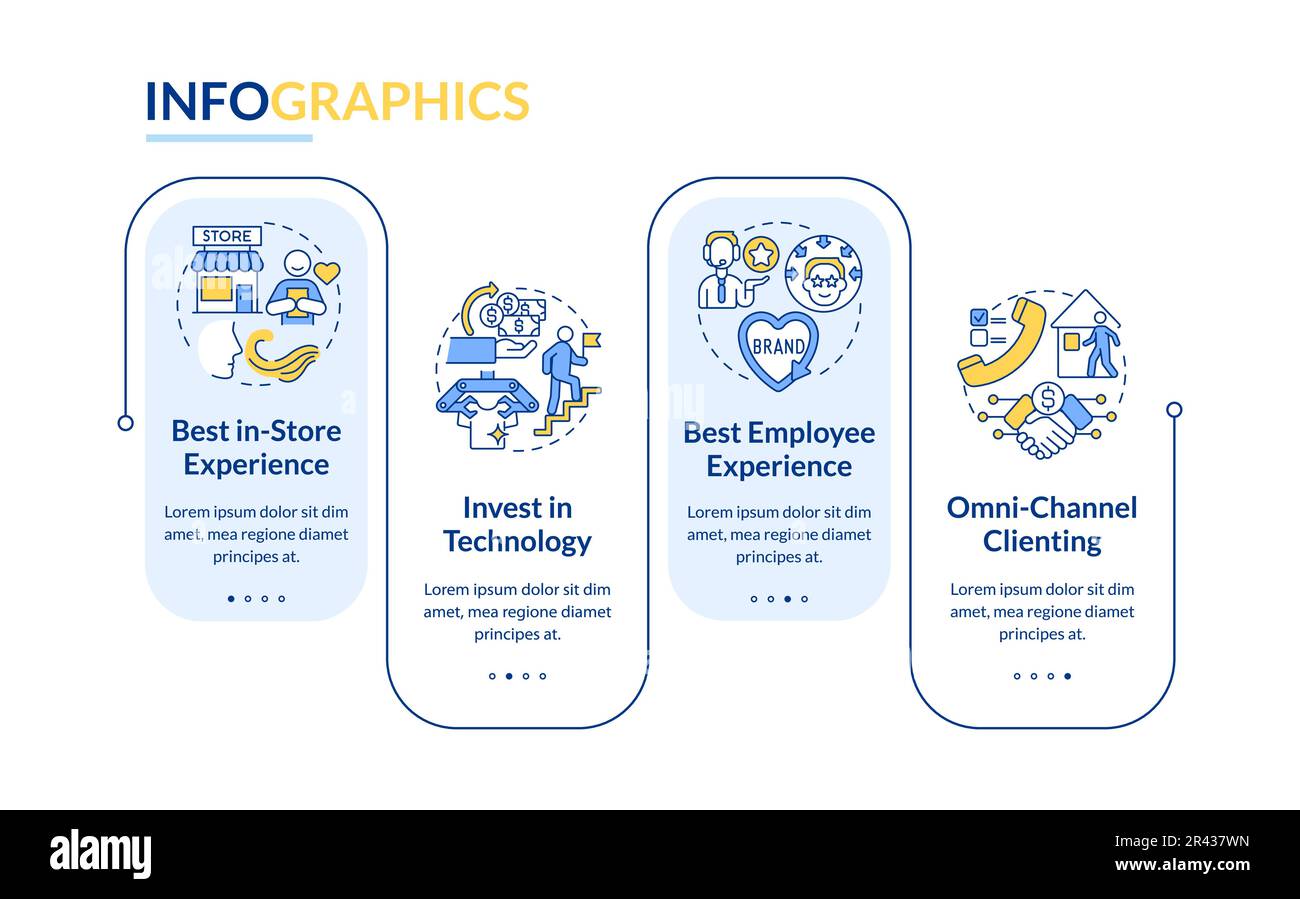 INFOGRAPHICS

STORE

Best in-Store Experience

Lorem ipsum dolor sit dim amet, mea regione diamet principes at.

Invest in Technology

Lorem ipsum dolor sit dim amet, mea regione diamet principes at.

BRAND

Best Employee Experience

Lorem ipsum dolor sit dim amet, mea regione diamet principes at.

Omni-Channel Clienting

Lorem ipsum dolor sit dim amet, mea regione diamet principes at.

alamy

Image ID: 2R437WN
www.alamy.com