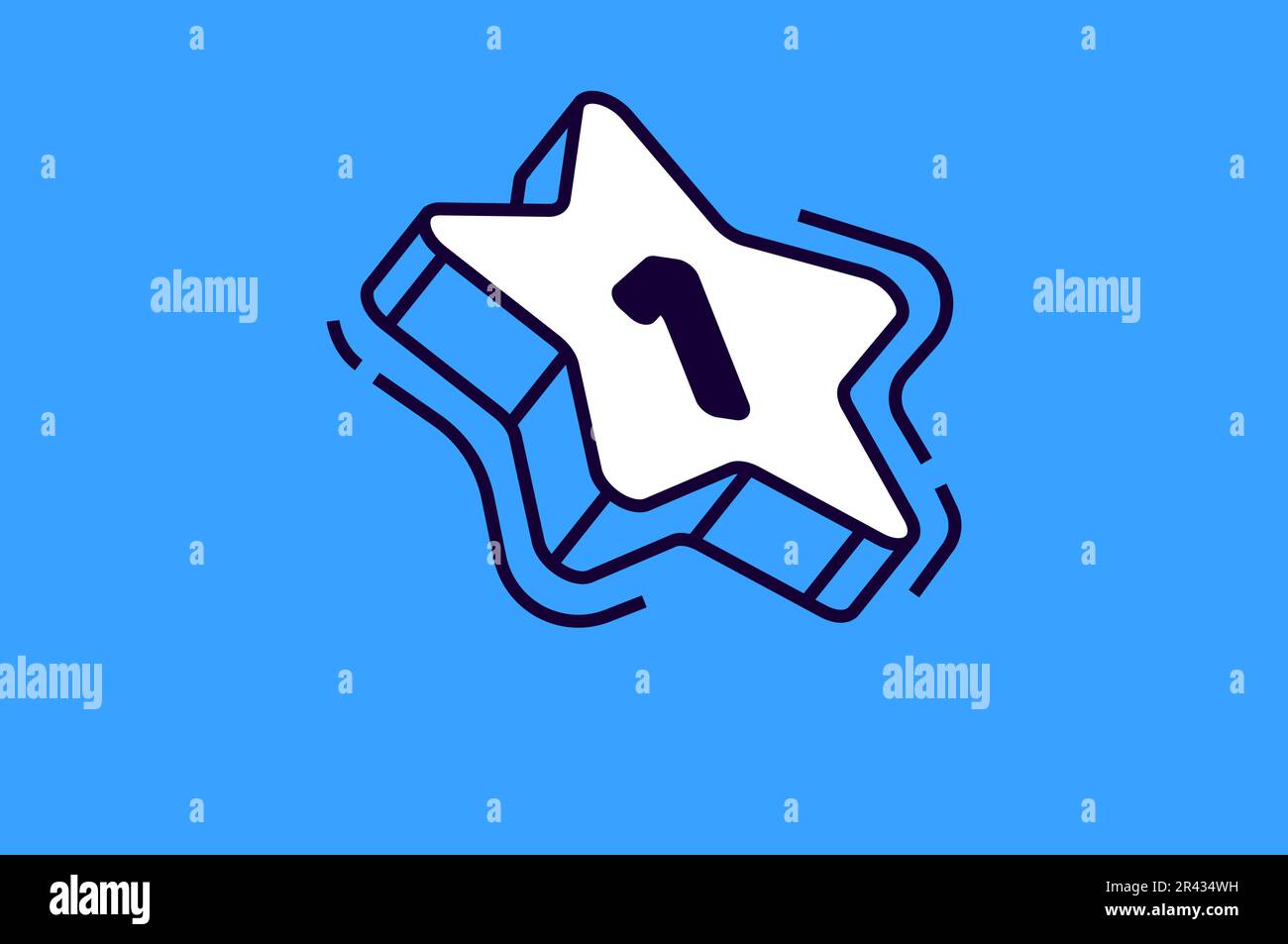 1

alamy

alamy

alamy

alamy

alamy

Image ID: 2R434WH
www.alamy.com