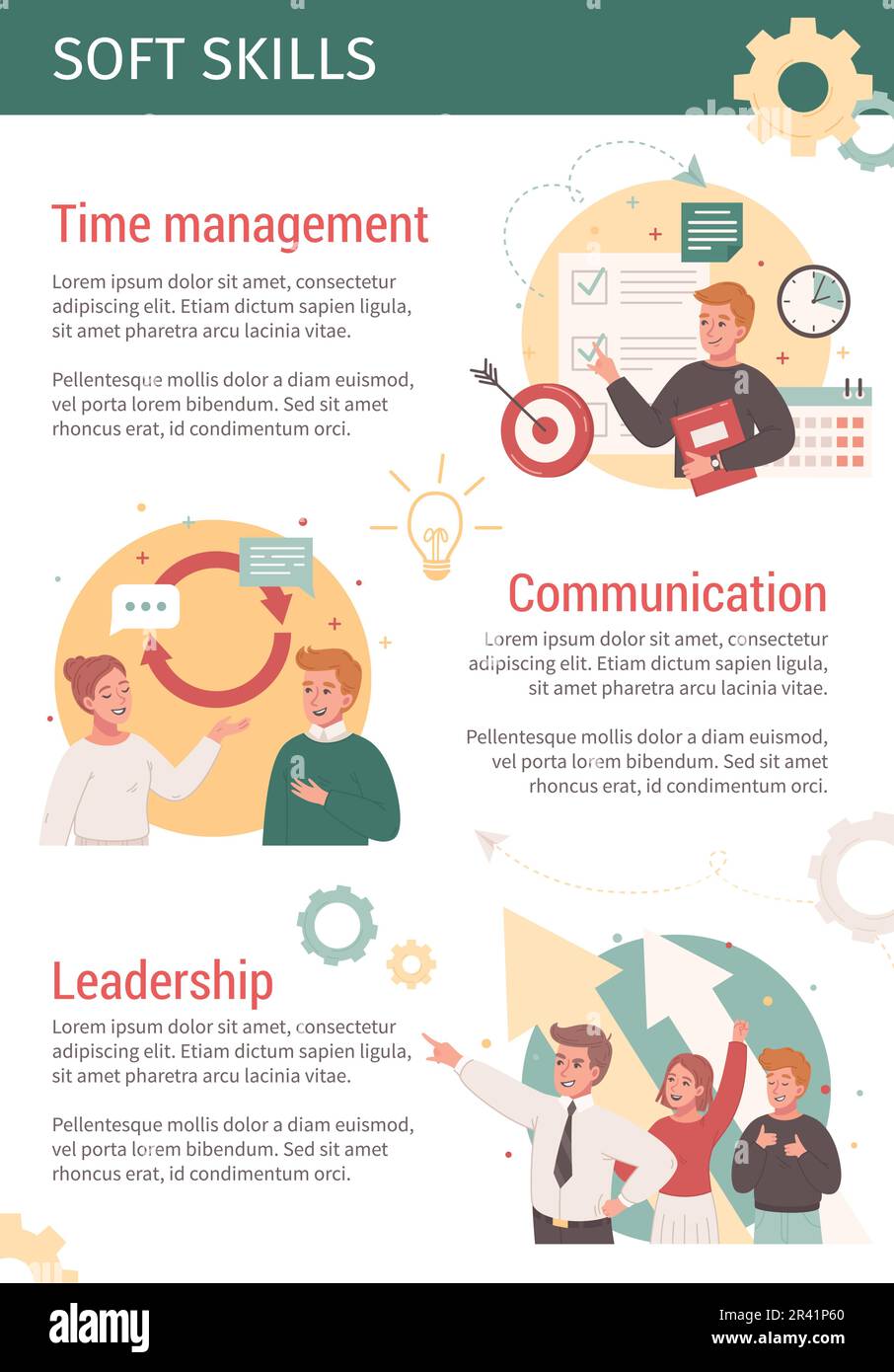 SOFT SKILLS

Time management

Lorem ipsum dolor sit amet, consectetur adipiscing elit. Etiam dictum sapien ligula, sit amet pharetra arcu lacinia vitae.

Pellentesque mollis dolor a diam euismod, vel porta lorem bibendum. Sed sit amet rhoncus erat, id condimentum orci.

Communication

Lorem ipsum dolor sit amet, consectetur adipiscing elit. Etiam dictum sapien ligula, sit amet pharetra arcu lacinia vitae.

Pellentesque mollis dolor a diam euismod, vel porta lorem bibendum. Sed sit amet rhoncus erat, id condimentum orci.

Leadership

Lorem ipsum dolor sit amet, consectetur adipiscing elit. Etiam dictum sapien ligula, sit amet pharetra arcu lacinia vitae.

Pellentesque mollis dolor a diam euismod, vel porta lorem bibendum. Sed sit amet rhoncus erat, id condimentum orci.

alamy

Image ID: 2R41P60
www.alamy.com