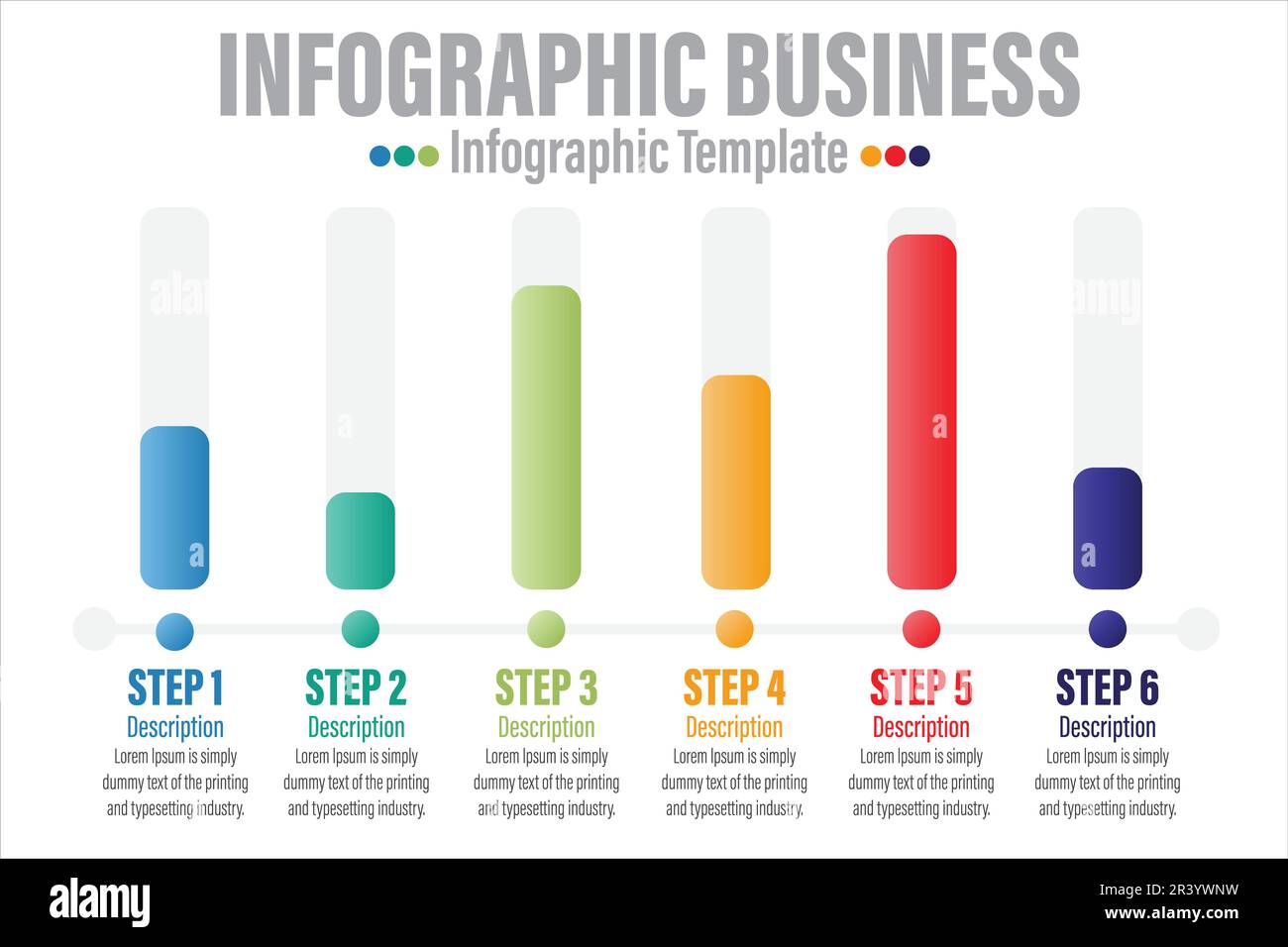 INFOGRAPHIC BUSINESS

Infographic Template

STEP 1
Description
Lorem Ipsum is simply dummy text of the printing and typesetting industry.

STEP 2
Description
Lorem Ipsum is simply dummy text of the printing and typesetting industry.

STEP 3
Description
Lorem Ipsum is simply dummy text of the printing and typesetting industry.

STEP 4
Description
Lorem Ipsum is simply dummy text of the printing and typesetting industry.

STEP 5
Description
Lorem Ipsum is simply dummy text of the printing and typesetting industry.

STEP 6
Description
Lorem Ipsum is simply dummy text of the printing and typesetting industry.

alamy

Image ID: 2R3YWNW
www.alamy.com