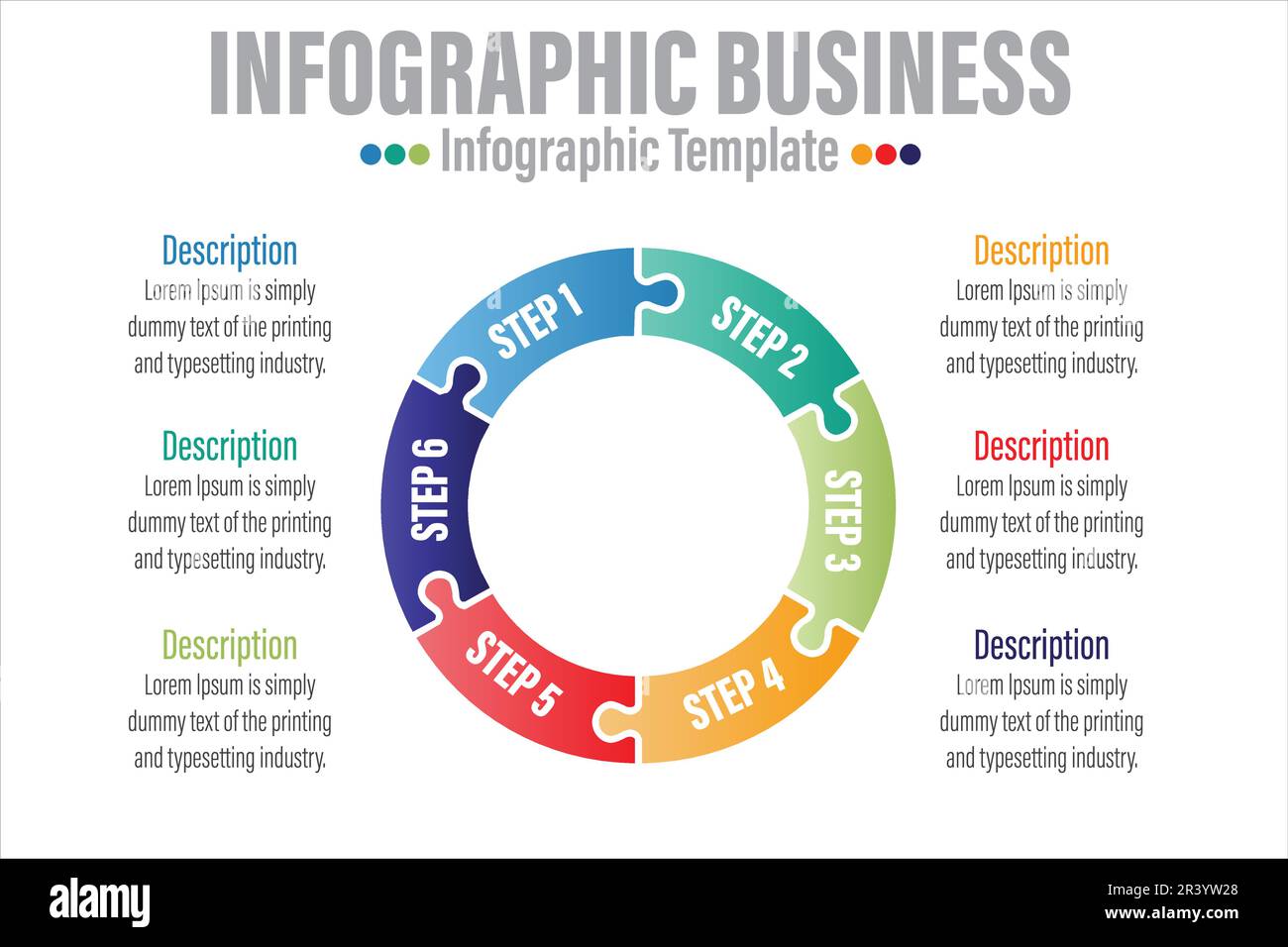 INFOGRAPHIC BUSINESS

Infographic Template

Description
Lorem Ipsum is simply dummy text of the printing and typesetting industry.

Description
Lorem Ipsum is simply dummy text of the printing and typesetting industry.

Description
Lorem Ipsum is simply dummy text of the printing and typesetting industry.

STEP 1
STEP 2
STEP 3
STEP 4
STEP 5
STEP 6

Description
Lorem Ipsum is simply dummy text of the printing and typesetting industry.

Description
Lorem Ipsum is simply dummy text of the printing and typesetting industry.

Description
Lorem Ipsum is simply dummy text of the printing and typesetting industry.

alamy

Image ID: 2R3YW28
www.alamy.com