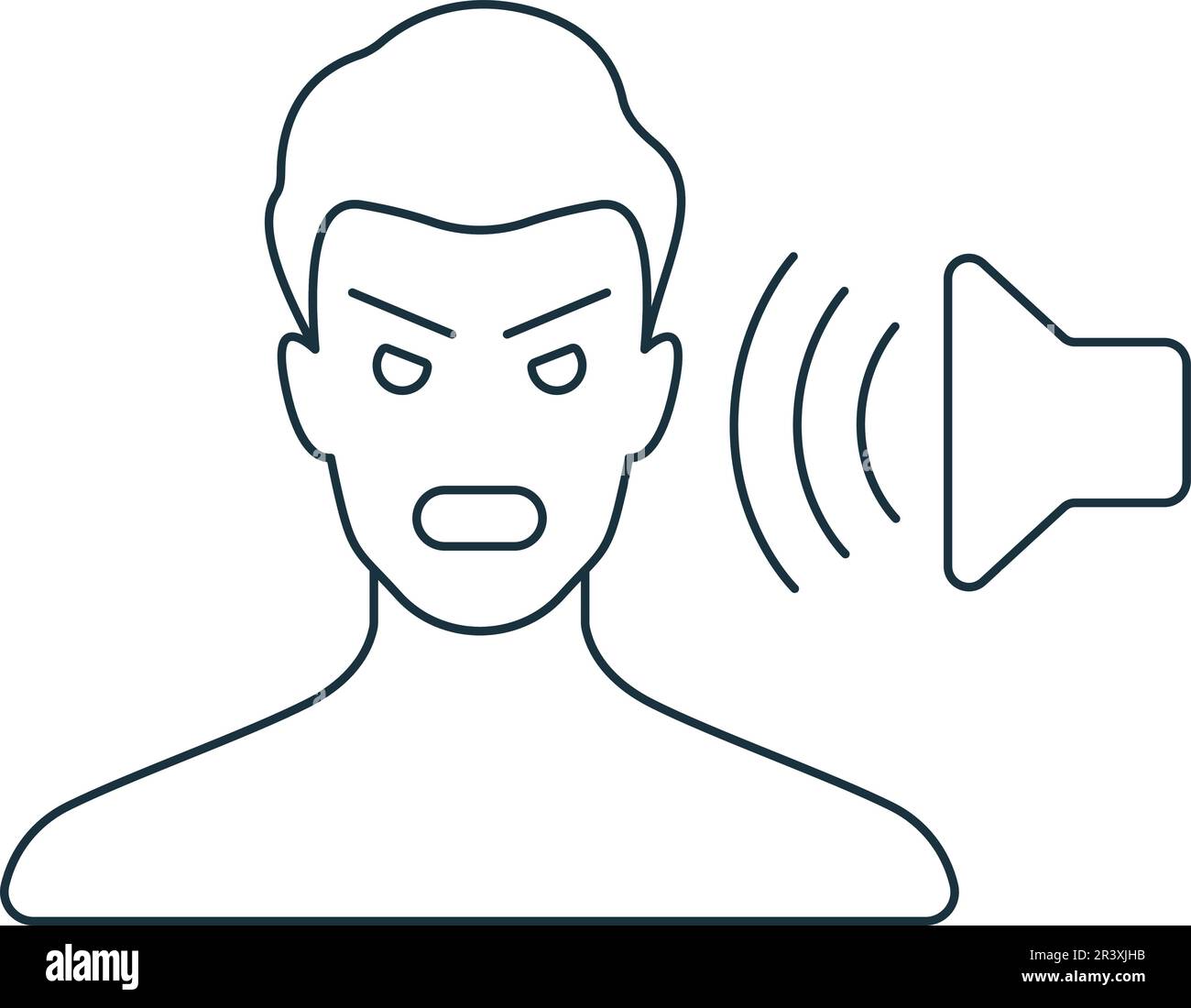 alamy

Image ID: 2R3XJHB
www.alamy.com