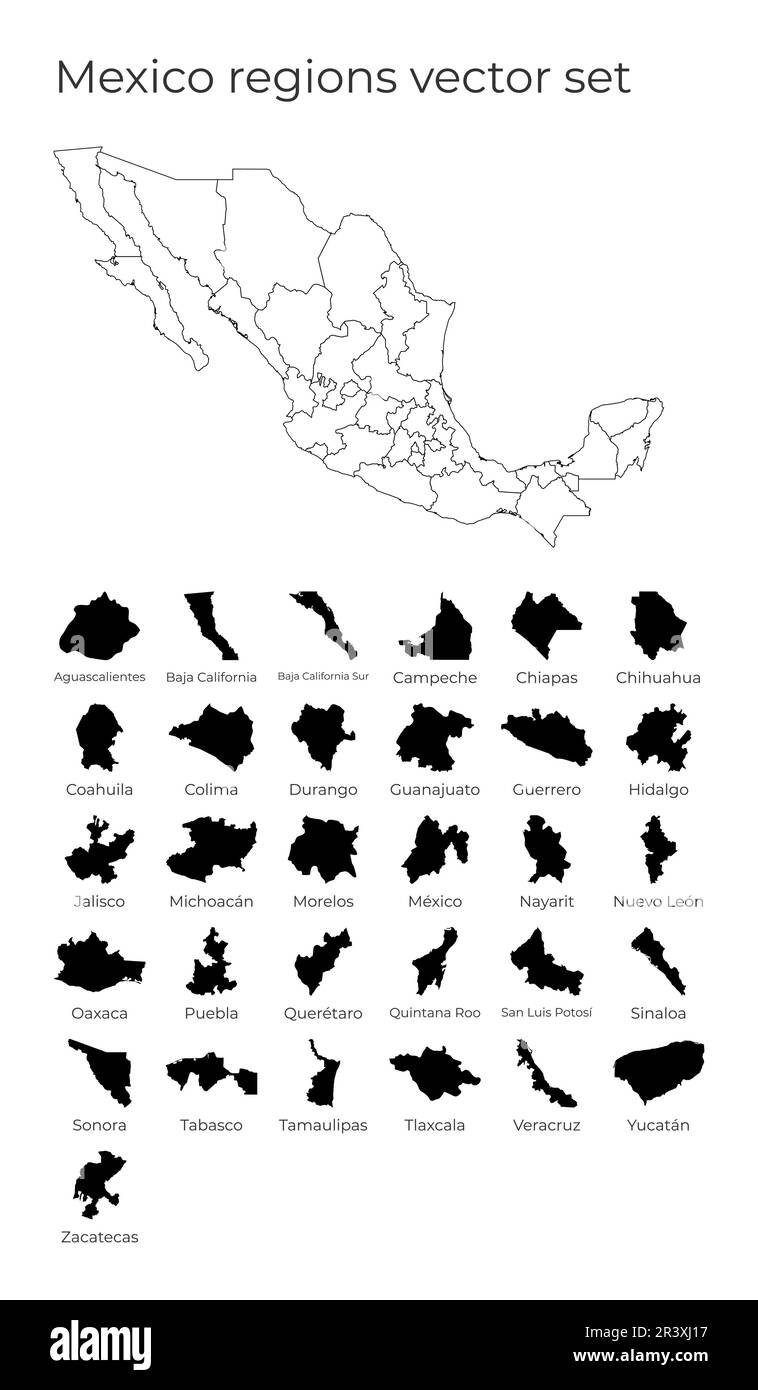 Mexico regions vector set

Aguascalientes
Baja California
Baja California Sur
Campeche
Chiapas
Chihuahua

Coahuila
Colima
Durango
Guanajuato
Guerrero
Hidalgo

Jalisco
Michoacán
Morelos
México
Nayarit
Nuevo León

Oaxaca
Puebla
Querétaro
Quintana Roo
San Luis Potosí
Sinaloa

Sonora
Tabasco
Tamaulipas
Tlaxcala
Veracruz
Yucatán

Zacatecas

alamy

Image ID: 2R3XJ17
www.alamy.com