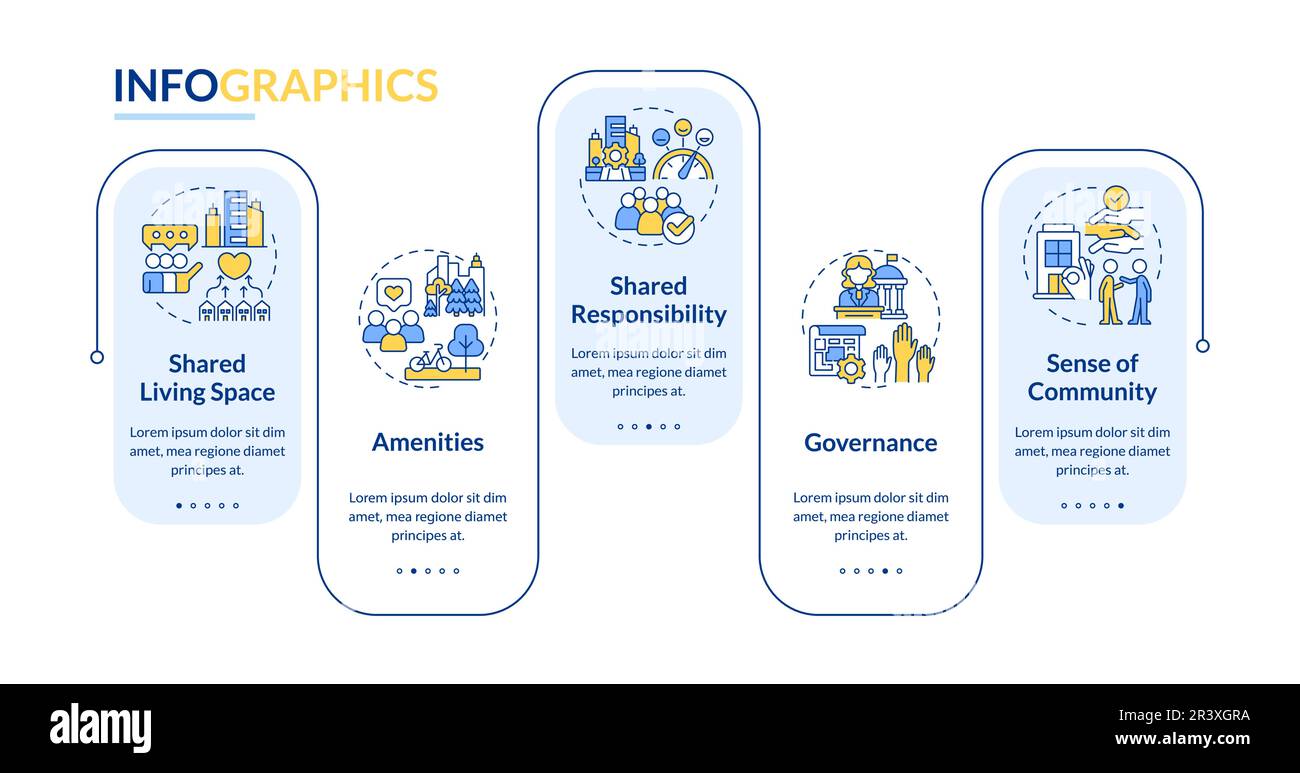 INFOGRAPHICS

Shared Living Space

Lorem ipsum dolor sit dim amet, mea regione diamet principes at.

Amenities

Lorem ipsum dolor sit dim amet, mea regione diamet principes at.

Shared Responsibility

Lorem ipsum dolor sit dim amet, mea regione diamet principes at.

Governance

Lorem ipsum dolor sit dim amet, mea regione diamet principes at.

Sense of Community

Lorem ipsum dolor sit dim amet, mea regione diamet principes at.

alamy

Image ID: 2R3XGRA
www.alamy.com