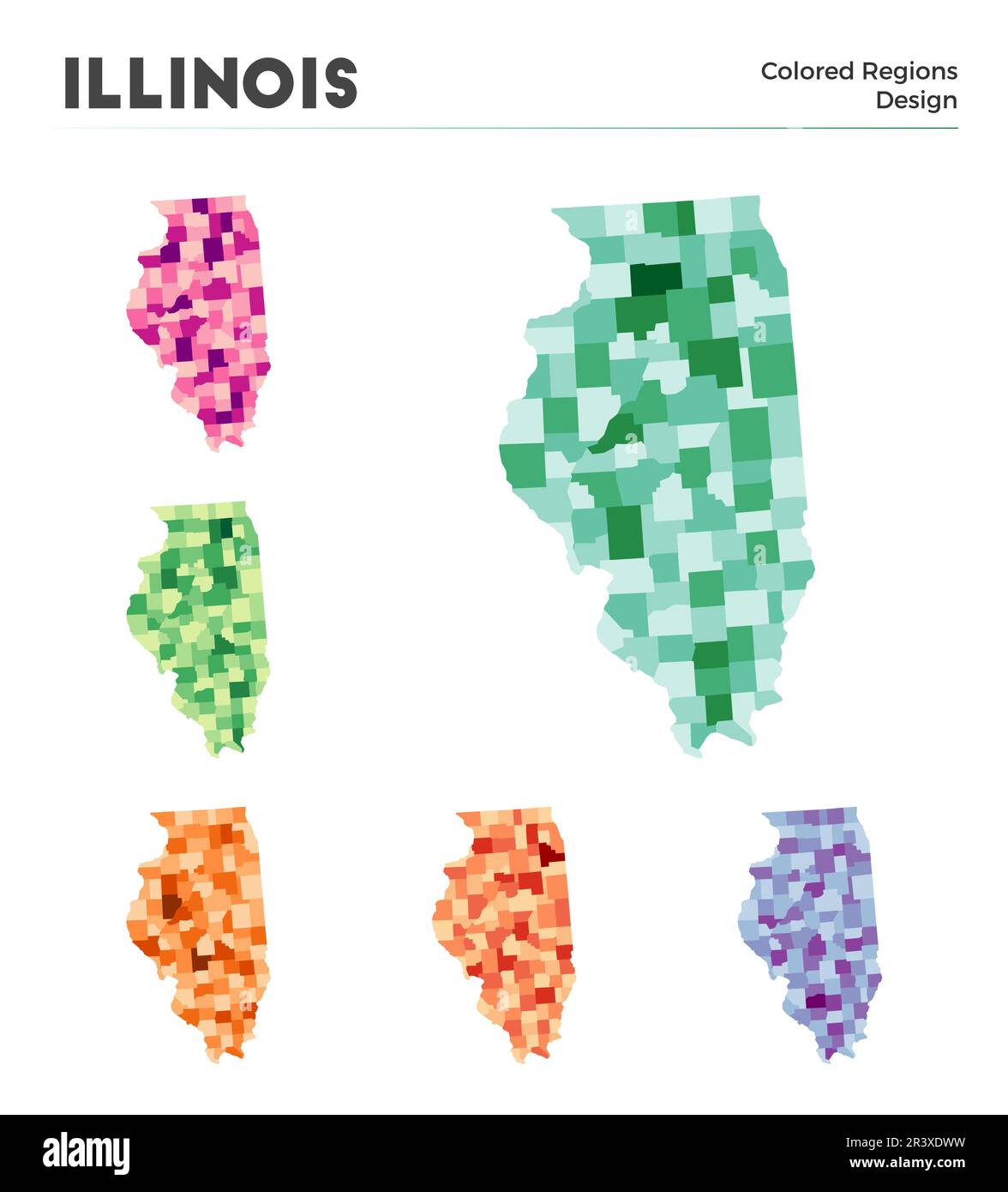 ILLINOIS

Colored Regions
Design

alamy

Image ID: 2R3XDWW
www.alamy.com