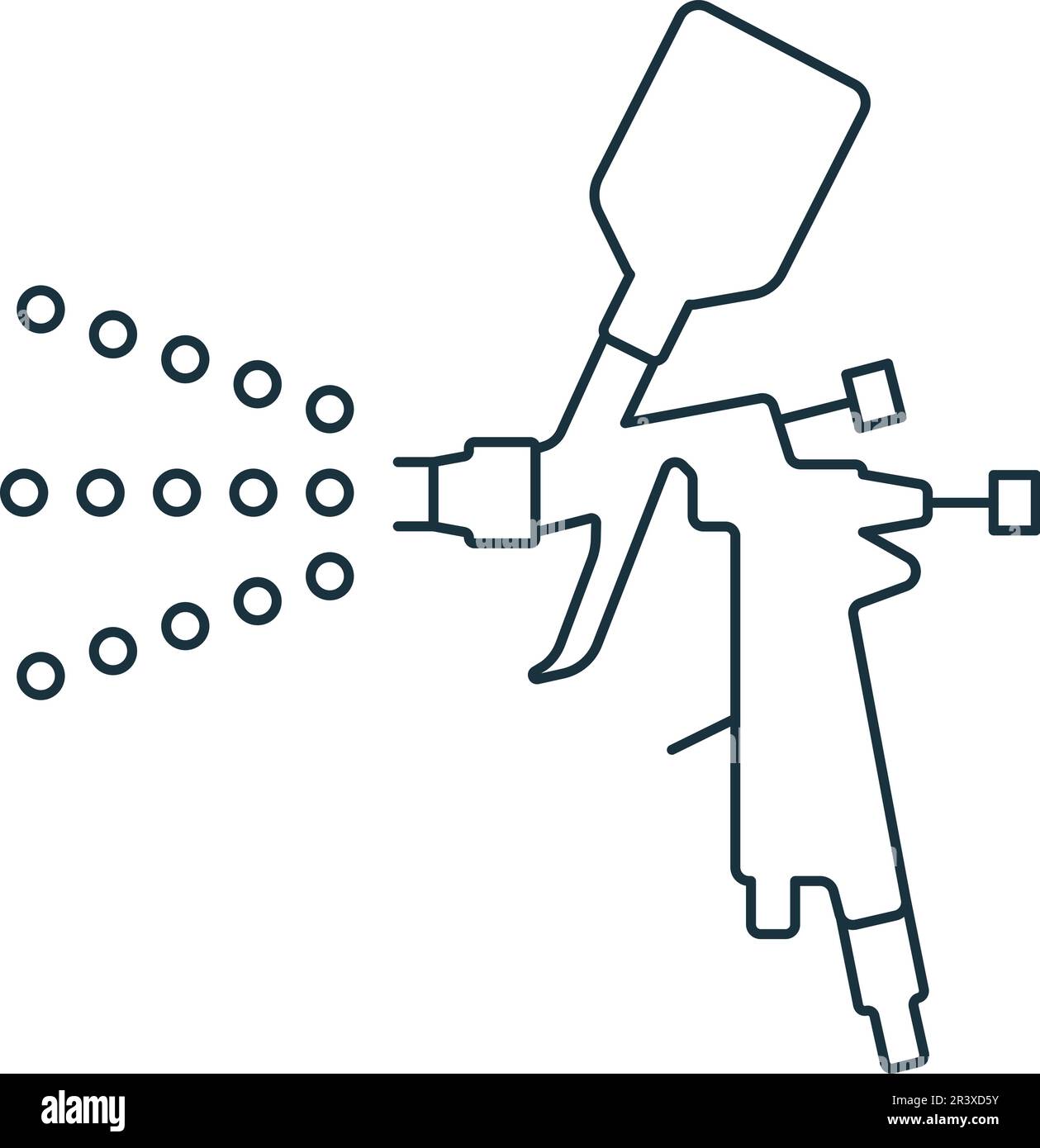 alamy

Image ID: 2R3XD5Y
www.alamy.com