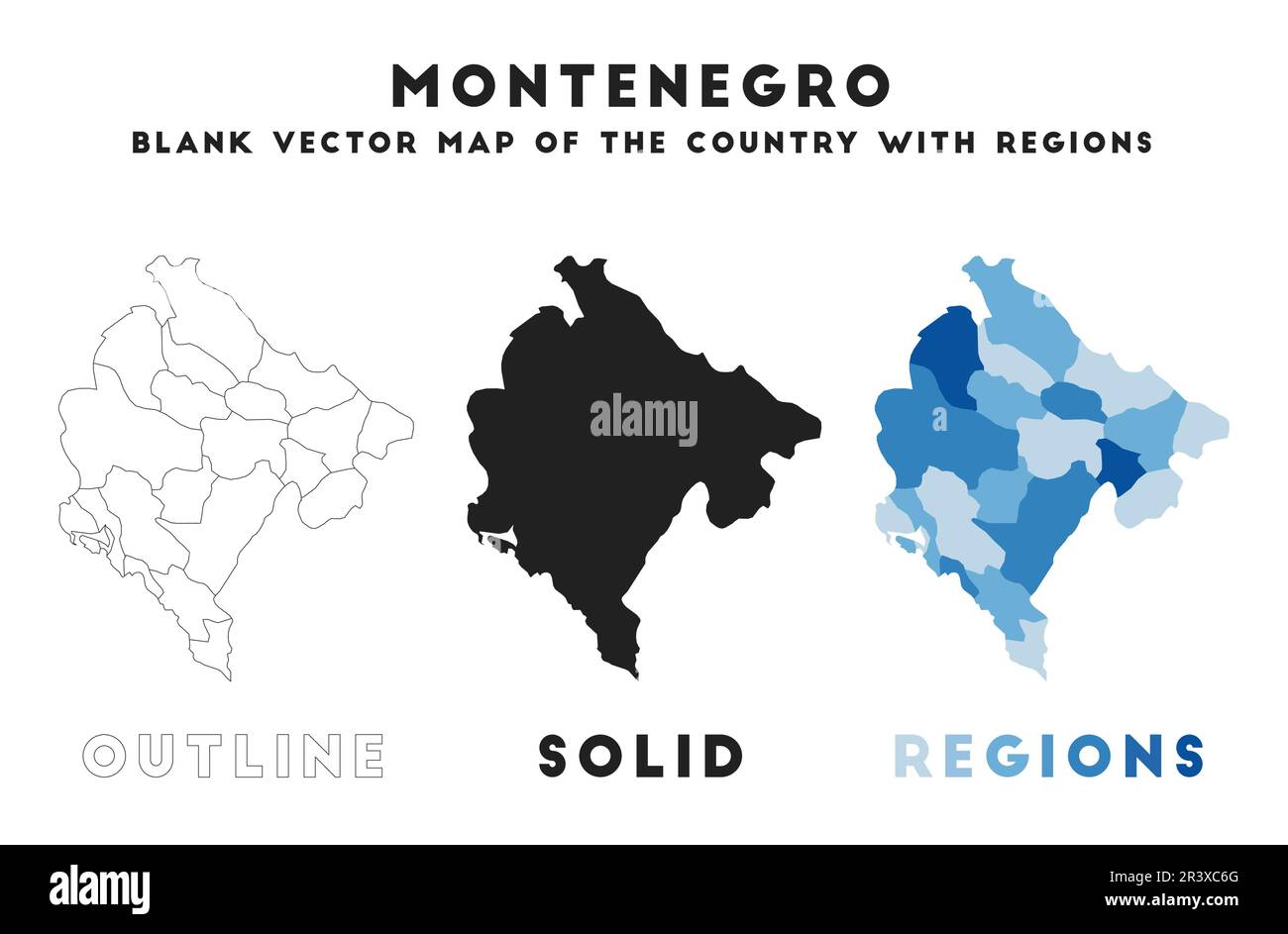 MONTENEGRO
BLANK VECTOR MAP OF THE COUNTRY WITH REGIONS

alamy

OUTLINE

SOLID

REGIONS

alamy

Image ID: 2R3XC6G
www.alamy.com