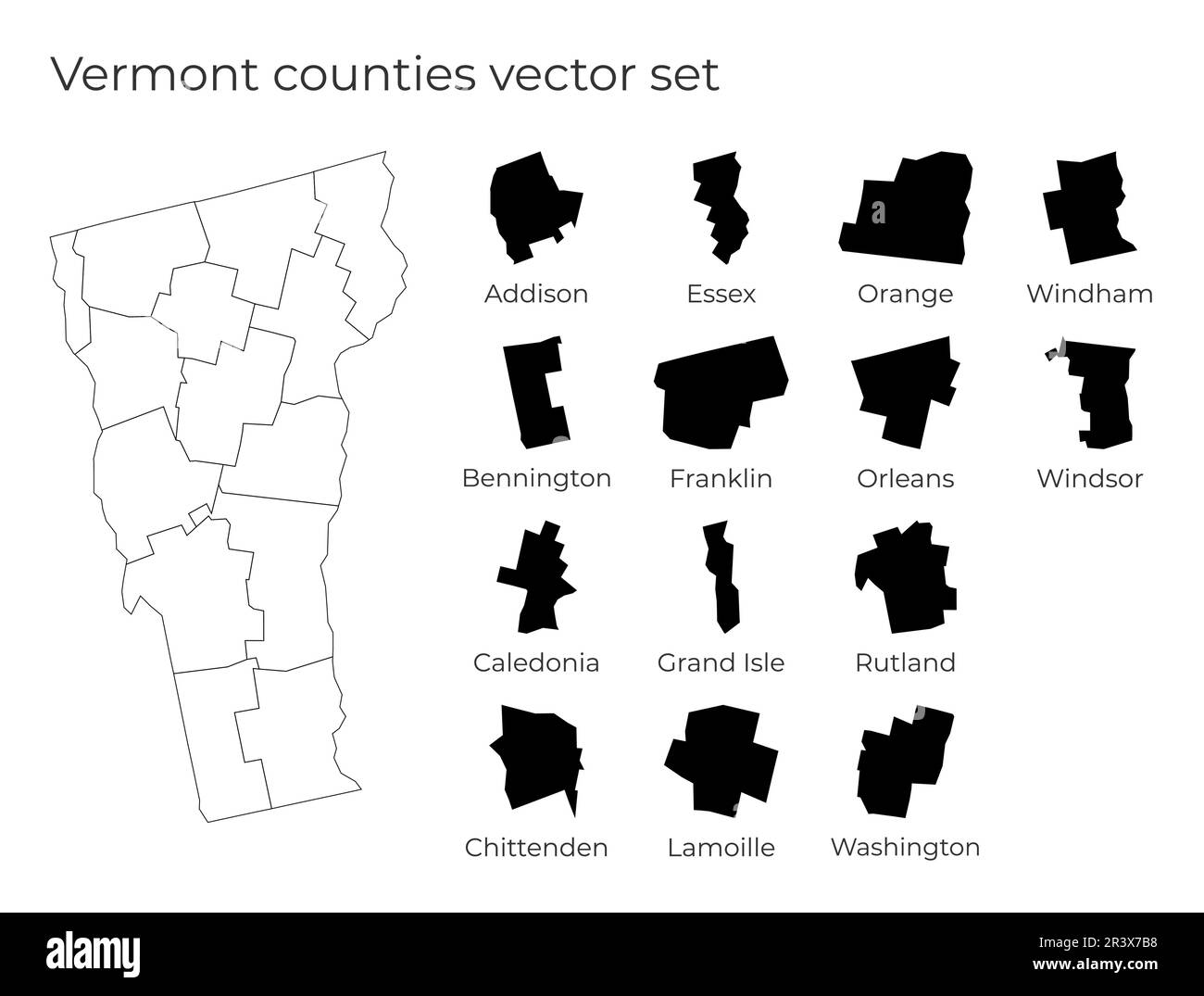 Vermont counties vector set

Addison
Essex
Orange
Windham

Bennington
Franklin
Orleans
Windsor

Caledonia
Grand Isle
Rutland

Chittenden
Lamoille
Washington

alamy

Image ID: 2R3X7B8
www.alamy.com