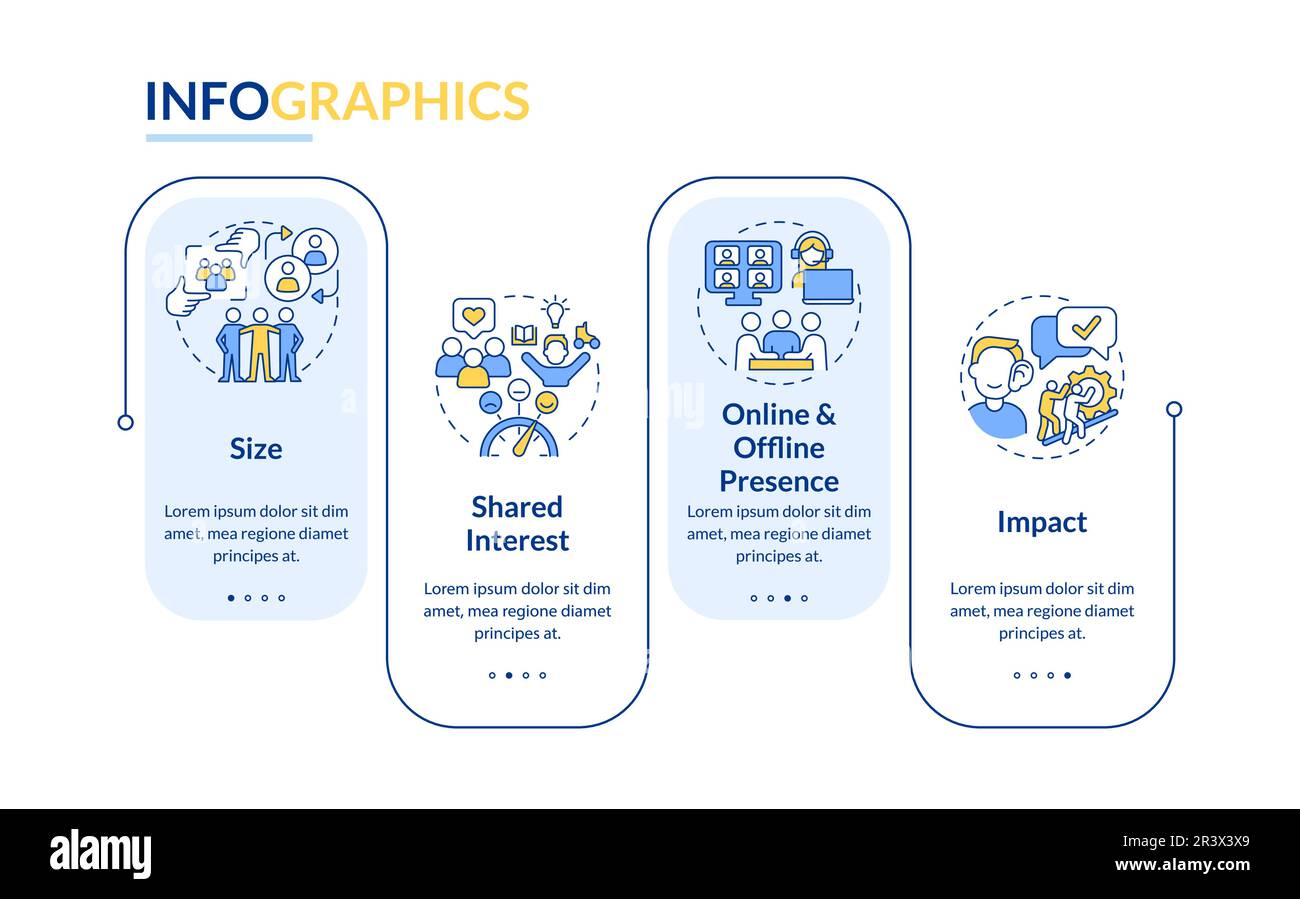 INFOGRAPHICS

Size

Lorem ipsum dolor sit dim amet, mea regione diamet principes at.

Shared Interest

Lorem ipsum dolor sit dim amet, mea regione diamet principes at.

Online & Offline Presence

Lorem ipsum dolor sit dim amet, mea regione diamet principes at.

Impact

Lorem ipsum dolor sit dim amet, mea regione diamet principes at.

alamy

Image ID: 2R3X3X9
www.alamy.com