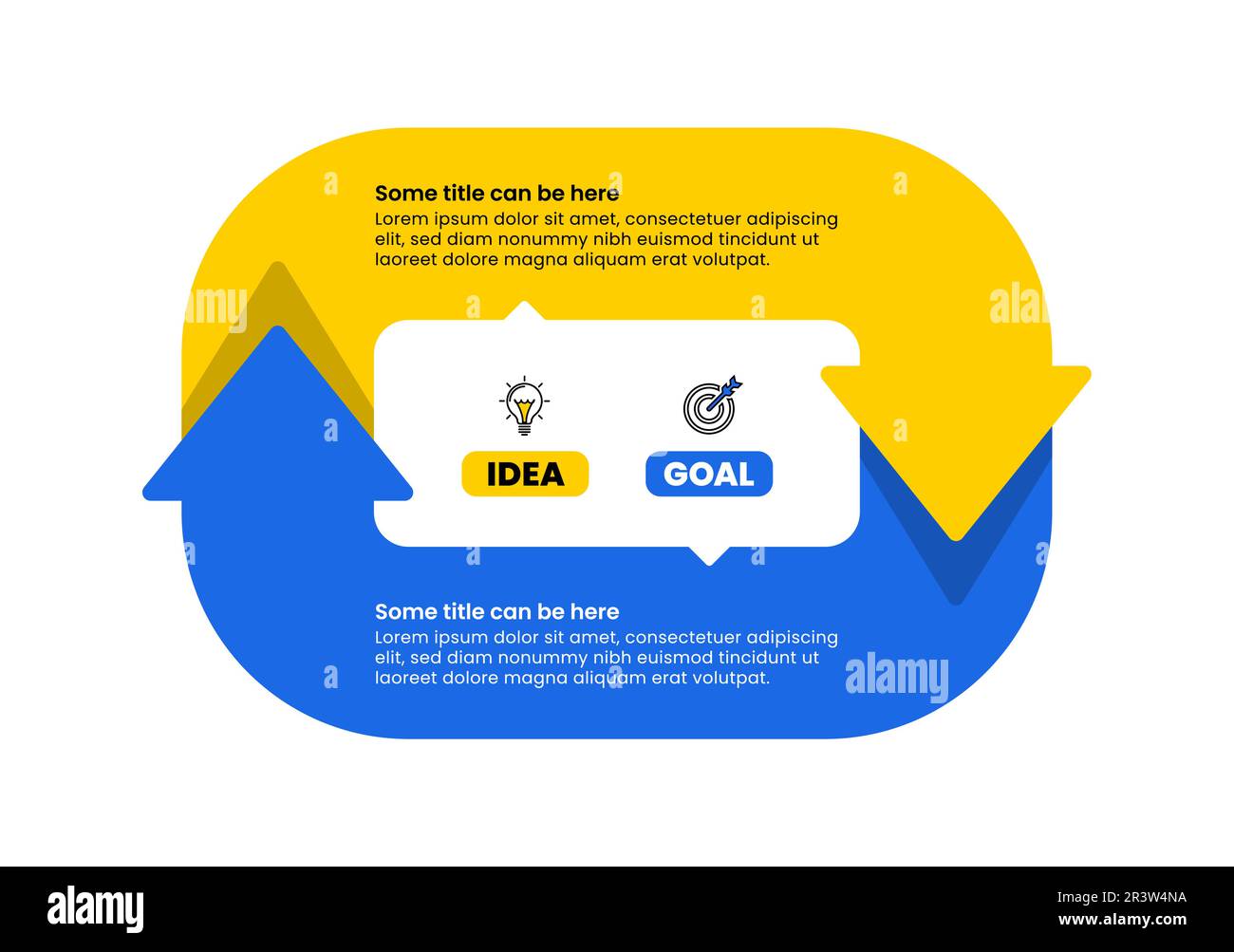 Some title can be here
Lorem ipsum dolor sit amet, consectetuer adipiscing elit, sed diam nonummy nibh euismod tincidunt ut laoreet dolore magna aliquam erat volutpat.

IDEA

GOAL

Some title can be here
Lorem ipsum dolor sit amet, consectetuer adipiscing elit, sed diam nonummy nibh euismod tincidunt ut laoreet dolore magna aliquam erat volutpat.

alamy

alamy

Image ID: 2R3W4NA
www.alamy.com