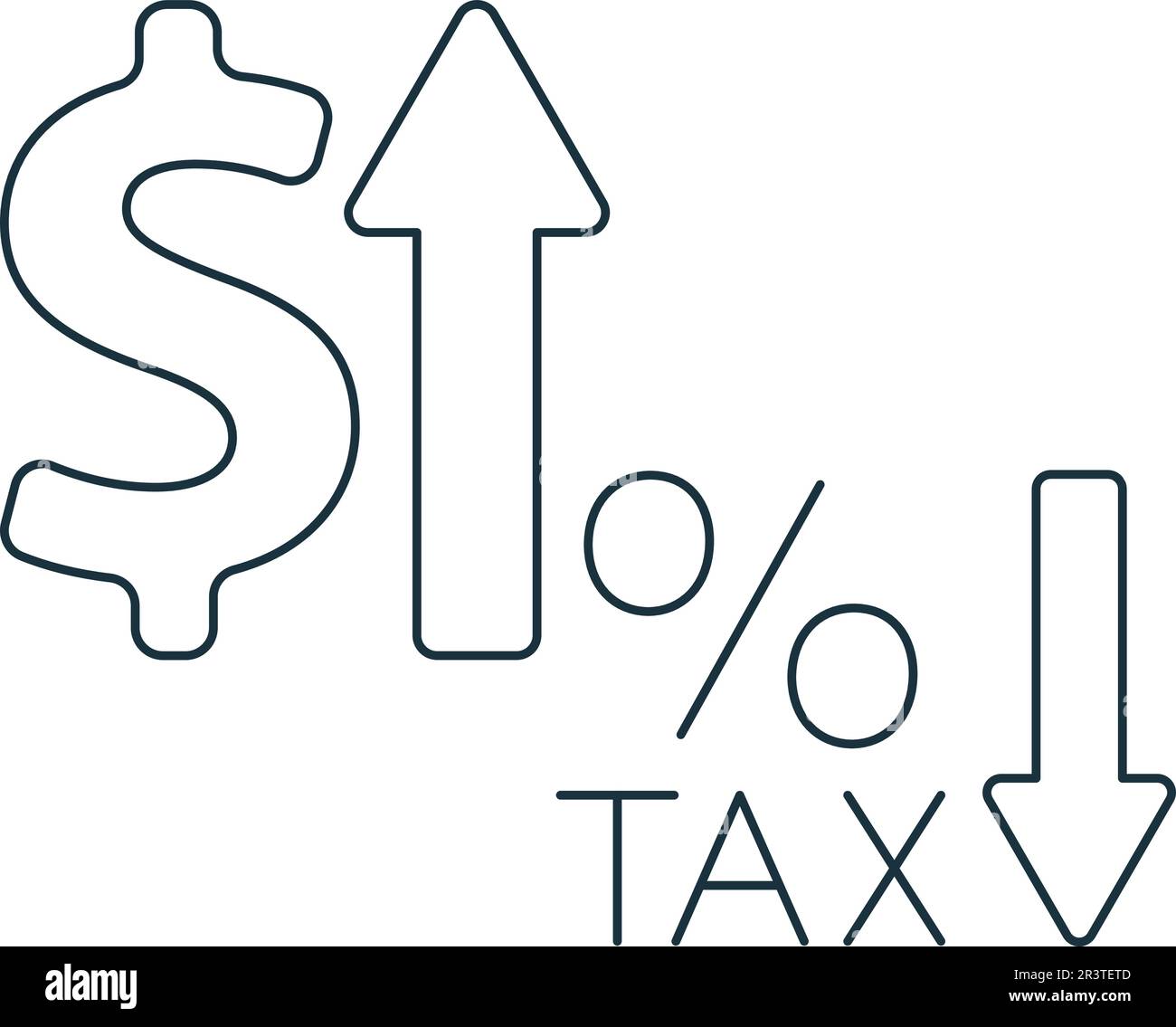 $
%
TAX
alamy
Image ID: 2R3TETD
www.alamy.com