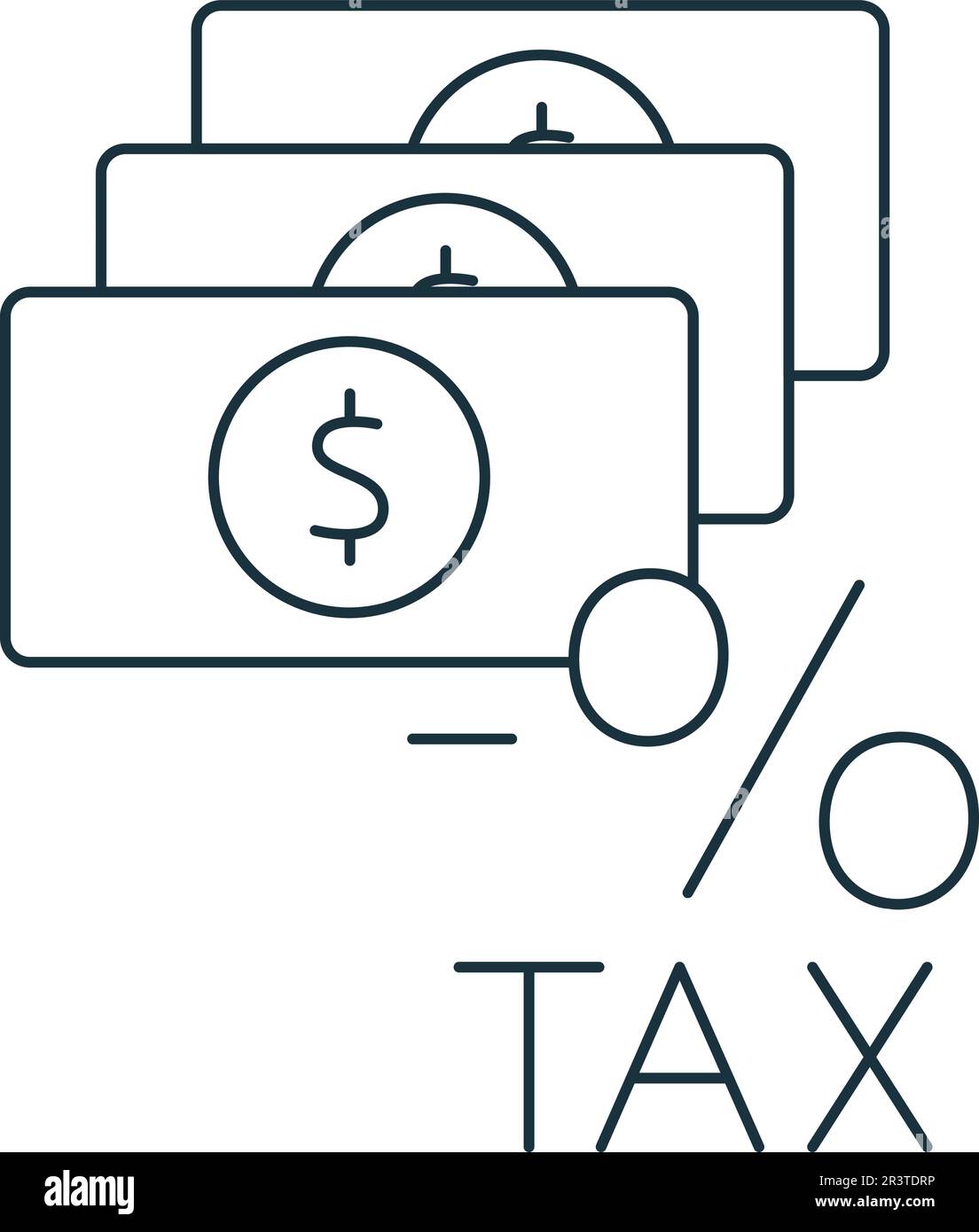 $

%

TAX

alamy

Image ID: 2R3TDRP
www.alamy.com