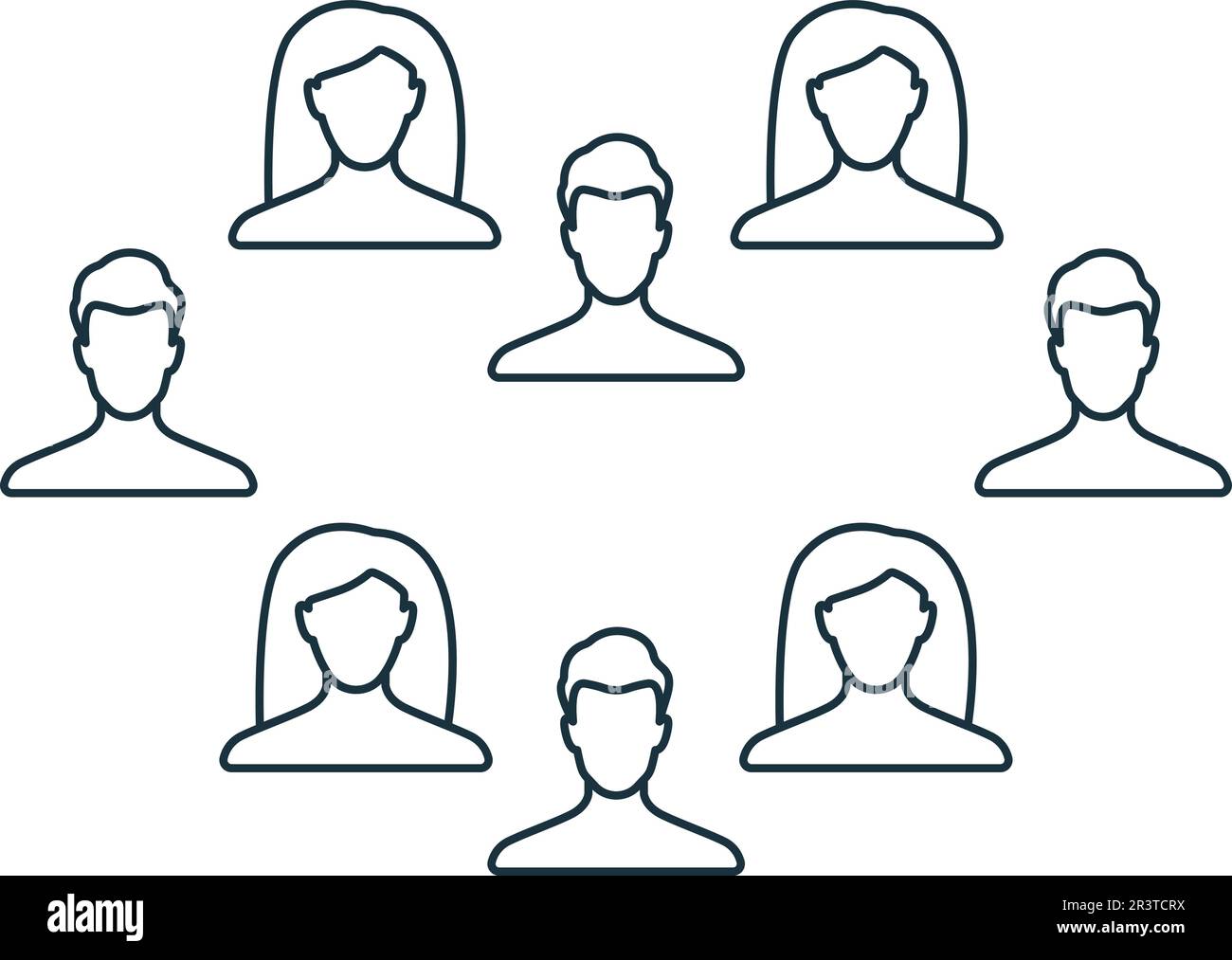 alamy

Image ID: 2R3TCRX
www.alamy.com