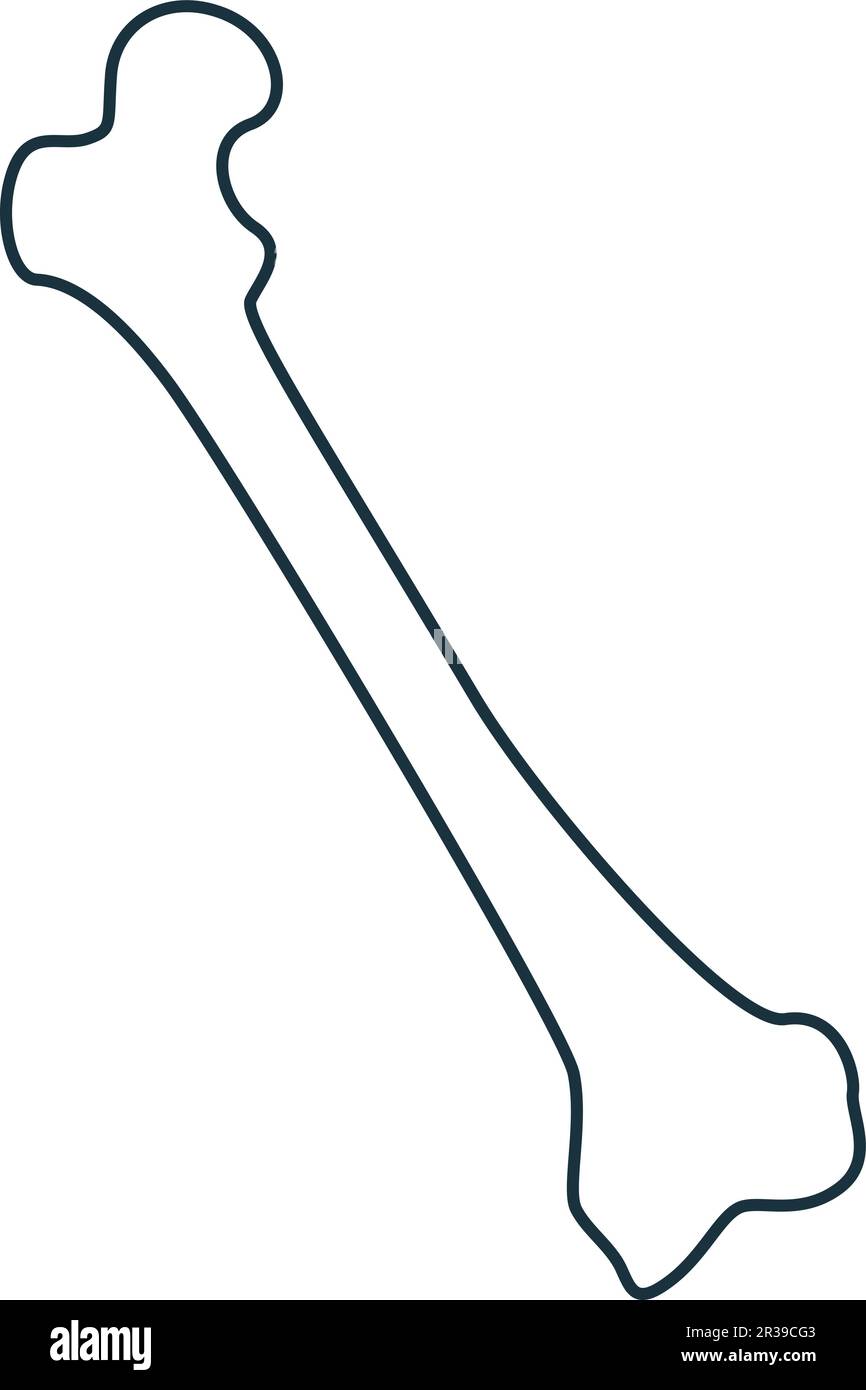 alamy

Image ID: 2R39CG3
www.alamy.com