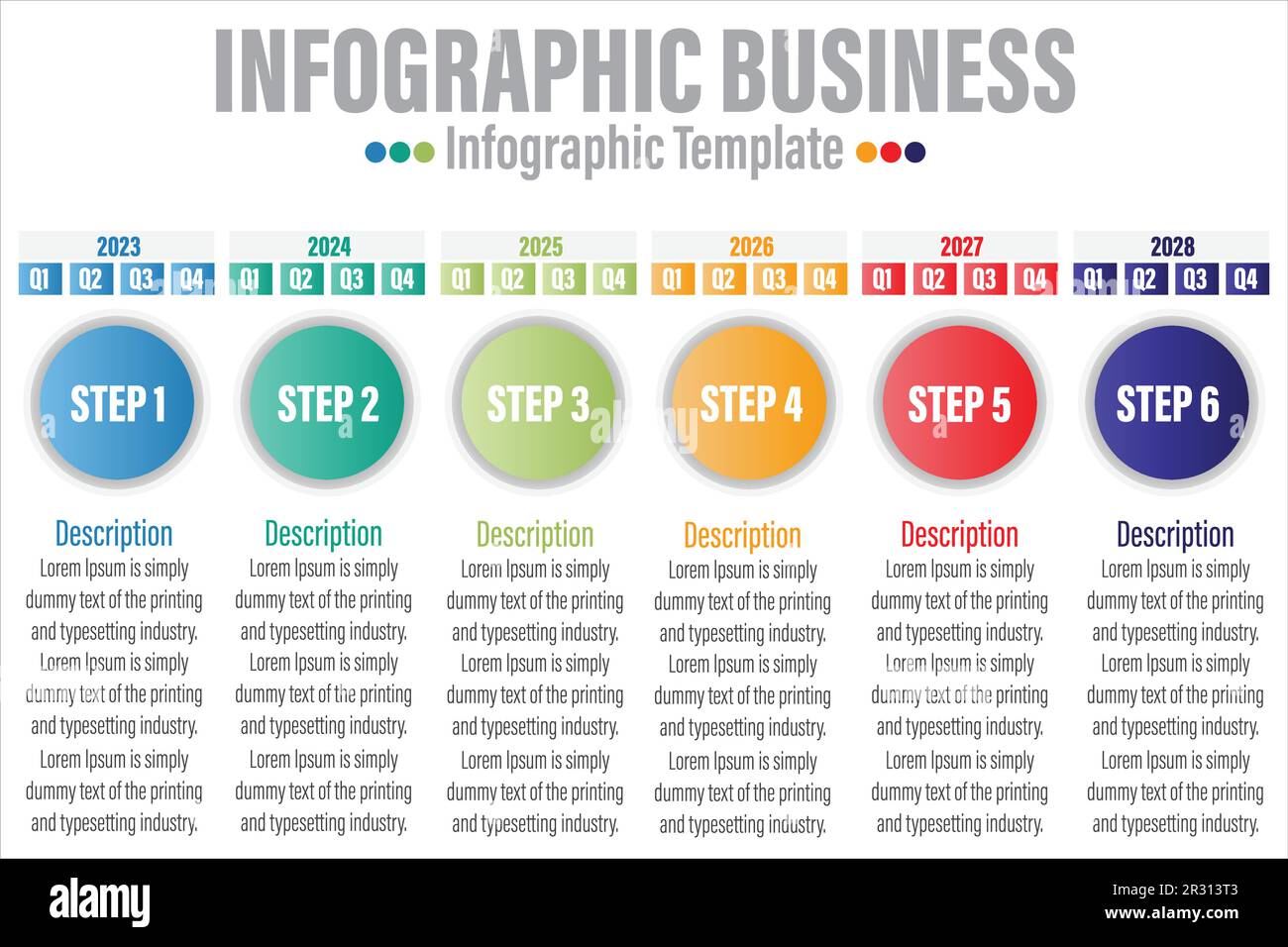 INFOGRAPHIC BUSINESS

Infographic Template

2023
Q1 Q2 Q3 Q4
STEP 1
Description
Lorem Ipsum is simply dummy text of the printing and typesetting industry. Lorem Ipsum is simply dummy text of the printing and typesetting industry. Lorem Ipsum is simply dummy text of the printing and typesetting industry.

2024
Q1 Q2 Q3 Q4
STEP 2
Description
Lorem Ipsum is simply dummy text of the printing and typesetting industry. Lorem Ipsum is simply dummy text of the printing and typesetting industry. Lorem Ipsum is simply dummy text of the printing and typesetting industry.

2025
Q1 Q2 Q3 Q4
STEP 3
Description
Lorem Ipsum is simply dummy text of the printing and typesetting industry. Lorem Ipsum is simply dummy text of the printing and typesetting industry. Lorem Ipsum is simply dummy text of the printing and typesetting industry.

2026
Q1 Q2 Q3 Q4
STEP 4
Description
Lorem Ipsum is simply dummy text of the printing and typesetting industry. Lorem Ipsum is simply dummy text of the printing and typesetting industry. Lorem Ipsum is simply dummy text of the printing and typesetting industry.

2027
Q1 Q2 Q3 Q4
STEP 5
Description
Lorem Ipsum is simply dummy text of the printing and typesetting industry. Lorem Ipsum is simply dummy text of the printing and typesetting industry. Lorem Ipsum is simply dummy text of the printing and typesetting industry.

2028
Q1 Q2 Q3 Q4
STEP 6
Description
Lorem Ipsum is simply dummy text of the printing and typesetting industry. Lorem Ipsum is simply dummy text of the printing and typesetting industry. Lorem Ipsum is simply dummy text of the printing and typesetting industry.

alamy

Image ID: 2R313T3
www.alamy.com