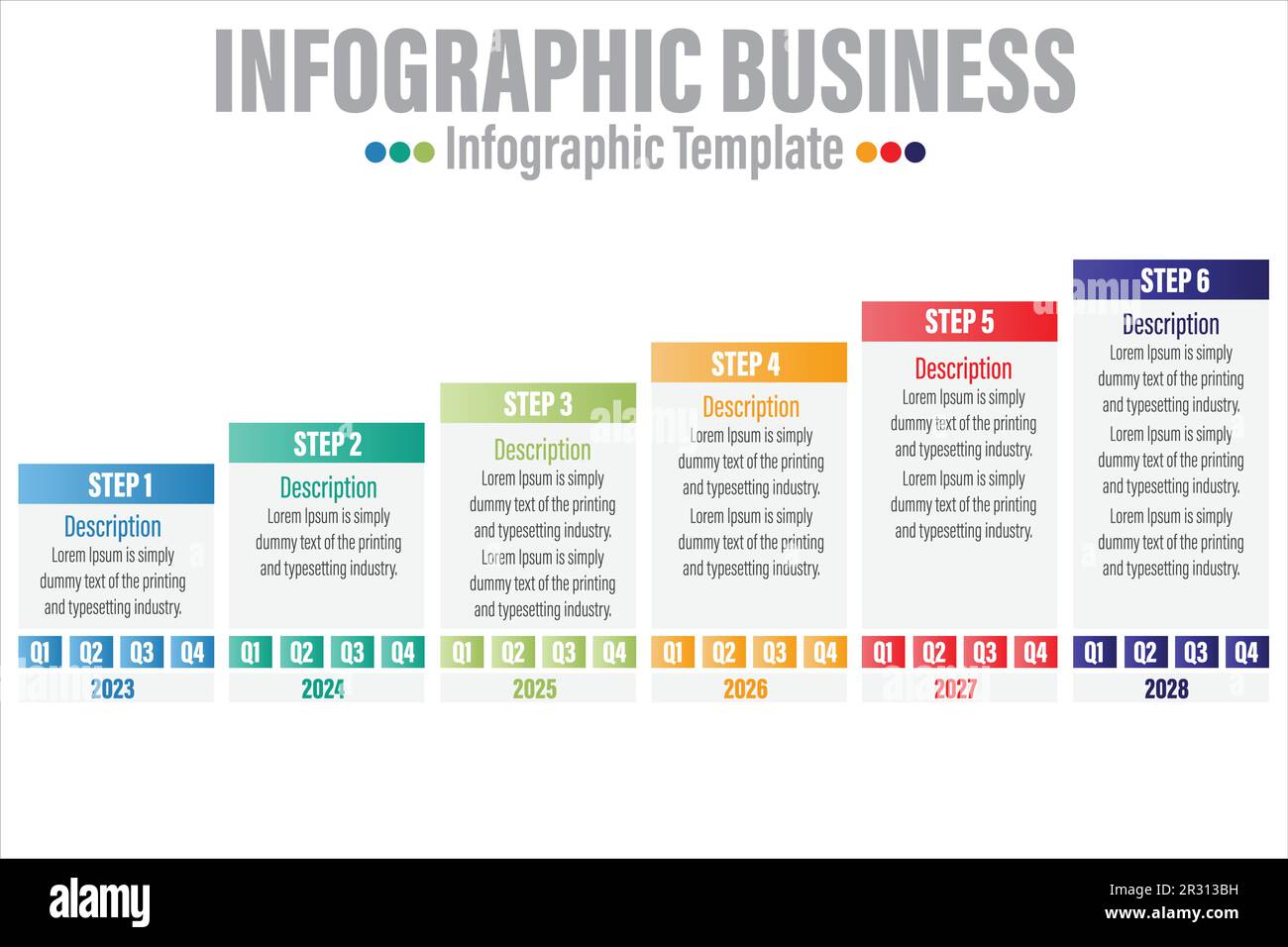 INFOGRAPHIC BUSINESS

Infographic Template

STEP 1
Description
Lorem Ipsum is simply dummy text of the printing and typesetting industry.
Q1 Q2 Q3 Q4
2023

STEP 2
Description
Lorem Ipsum is simply dummy text of the printing and typesetting industry.
Q1 Q2 Q3 Q4
2024

STEP 3
Description
Lorem Ipsum is simply dummy text of the printing and typesetting industry.
Lorem Ipsum is simply dummy text of the printing and typesetting industry.
Q1 Q2 Q3 Q4
2025

STEP 4
Description
Lorem Ipsum is simply dummy text of the printing and typesetting industry.
Lorem Ipsum is simply dummy text of the printing and typesetting industry.
Q1 Q2 Q3 Q4
2026

STEP 5
Description
Lorem Ipsum is simply dummy text of the printing and typesetting industry.
Lorem Ipsum is simply dummy text of the printing and typesetting industry.
Q1 Q2 Q3 Q4
2027

STEP 6
Description
Lorem Ipsum is simply dummy text of the printing and typesetting industry.
Lorem Ipsum is simply dummy text of the printing and typesetting industry.
Lorem Ipsum is simply dummy text of the printing and typesetting industry.
Q1 Q2 Q3 Q4
2028

alamy
Image ID: 2R313BH
www.alamy.com