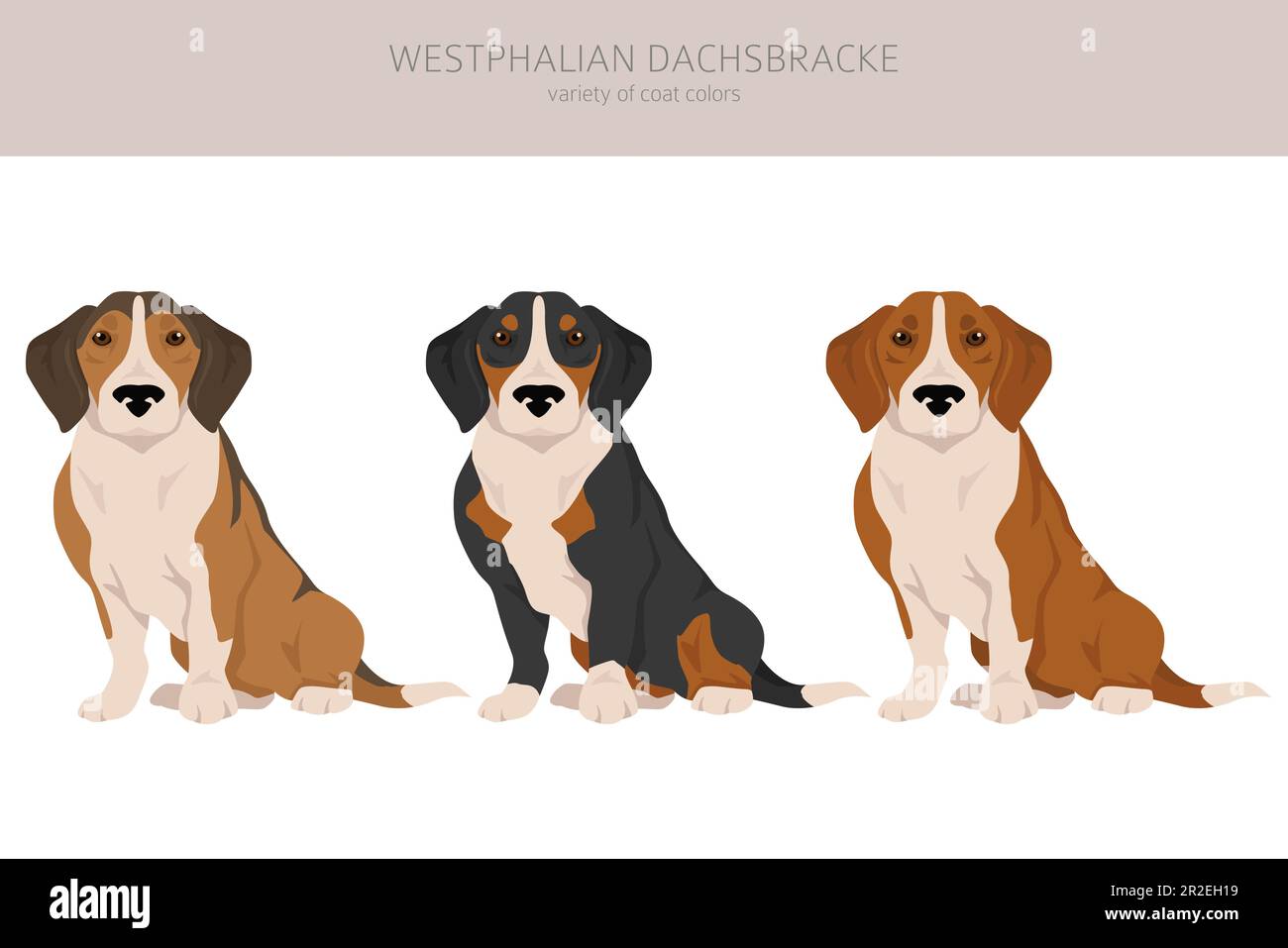 WESTPHALIAN DACHSBRACKE
variety of coat colors

alamy

Image ID: 2R2EH19
www.alamy.com