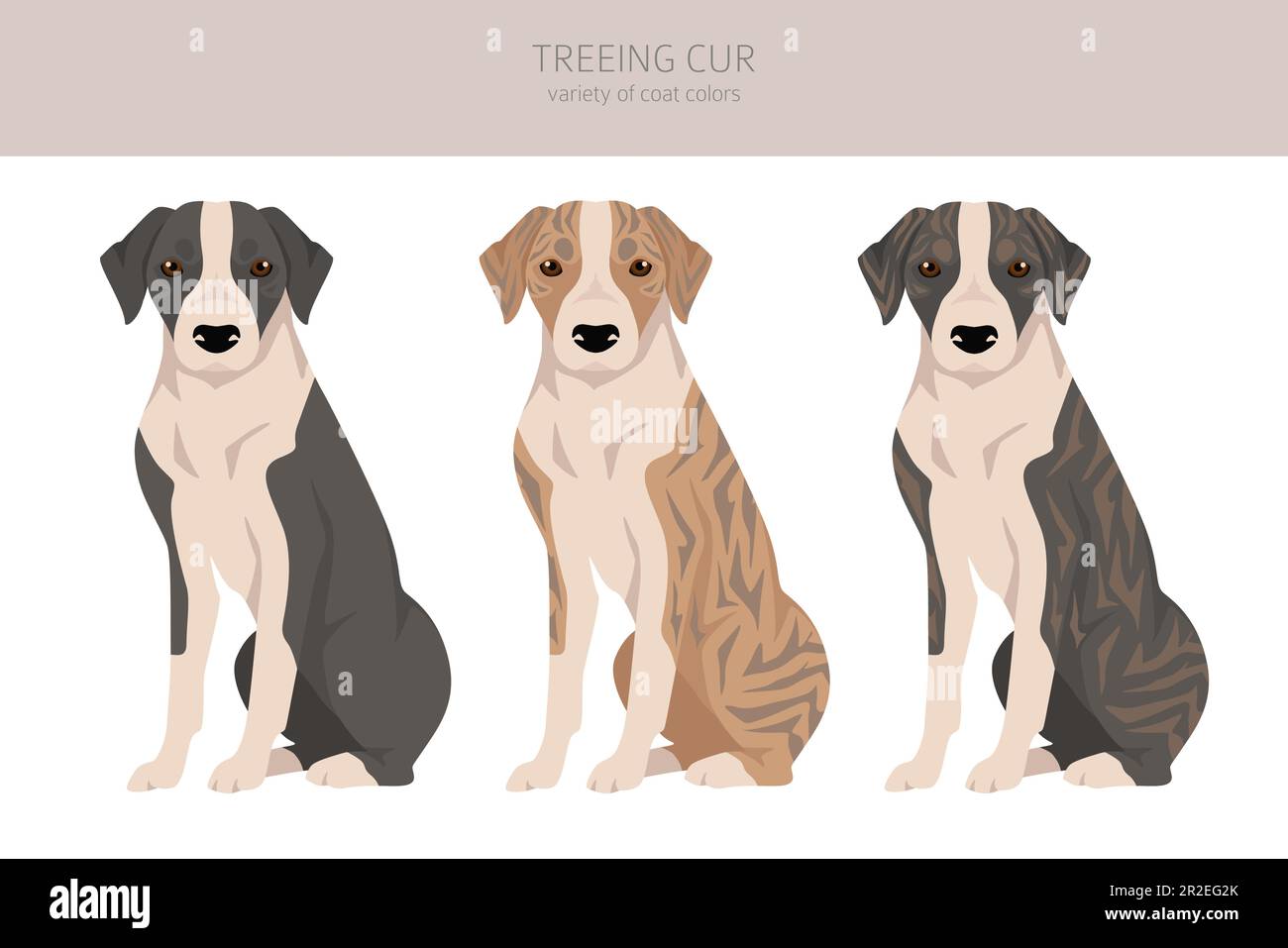 TREEING CUR
variety of coat colors

alamy

alamy

Image ID: 2R2EG2K
www.alamy.com