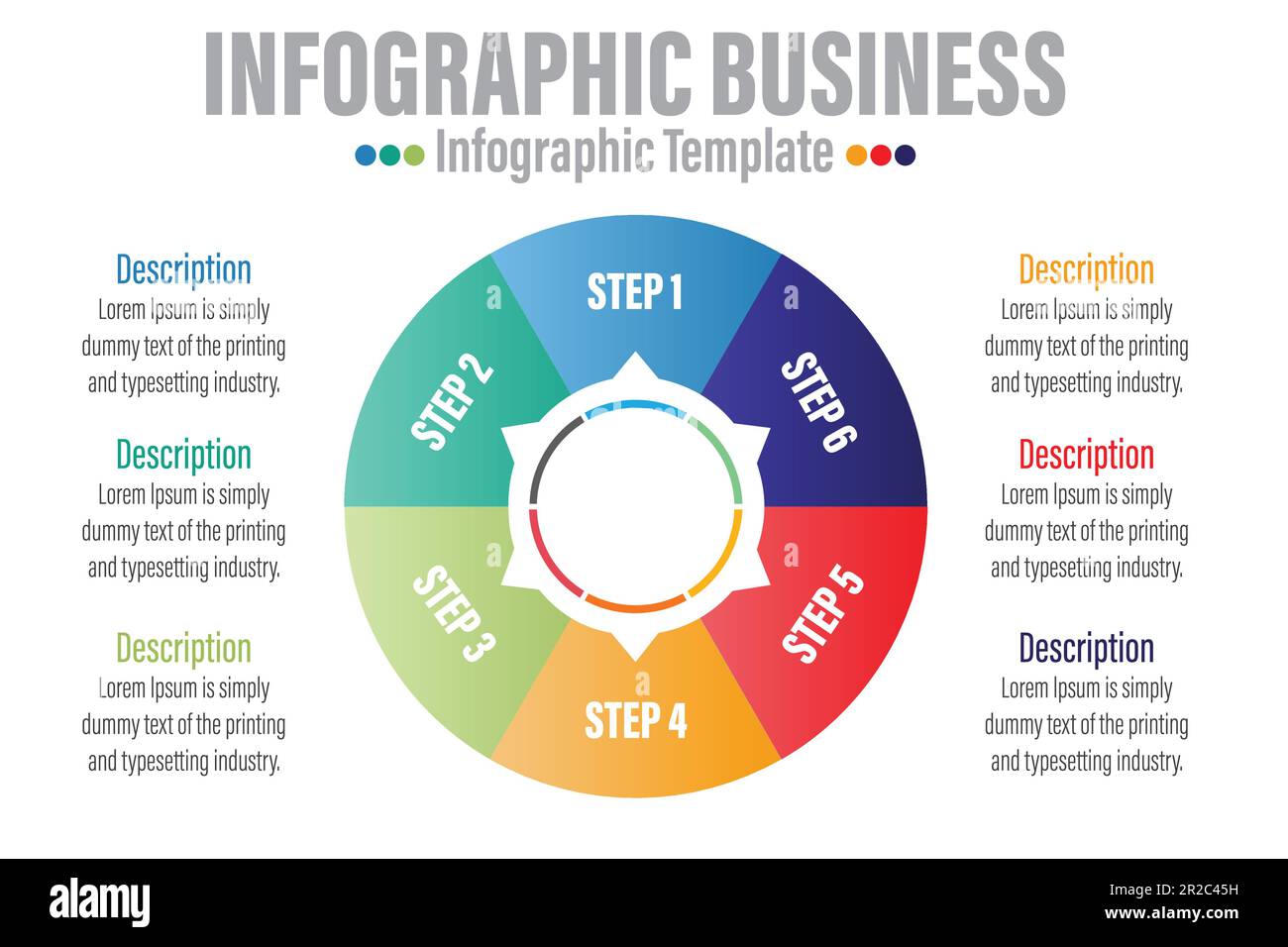 INFOGRAPHIC BUSINESS

Infographic Template

Description
Lorem Ipsum is simply dummy text of the printing and typesetting industry.

Description
Lorem Ipsum is simply dummy text of the printing and typesetting industry.

Description
Lorem Ipsum is simply dummy text of the printing and typesetting industry.

STEP 1

STEP 2

STEP 3

STEP 4

STEP 5

STEP 6

Description
Lorem Ipsum is simply dummy text of the printing and typesetting industry.

Description
Lorem Ipsum is simply dummy text of the printing and typesetting industry.

Description
Lorem Ipsum is simply dummy text of the printing and typesetting industry.

alamy

Image ID: 2R2C45H
www.alamy.com