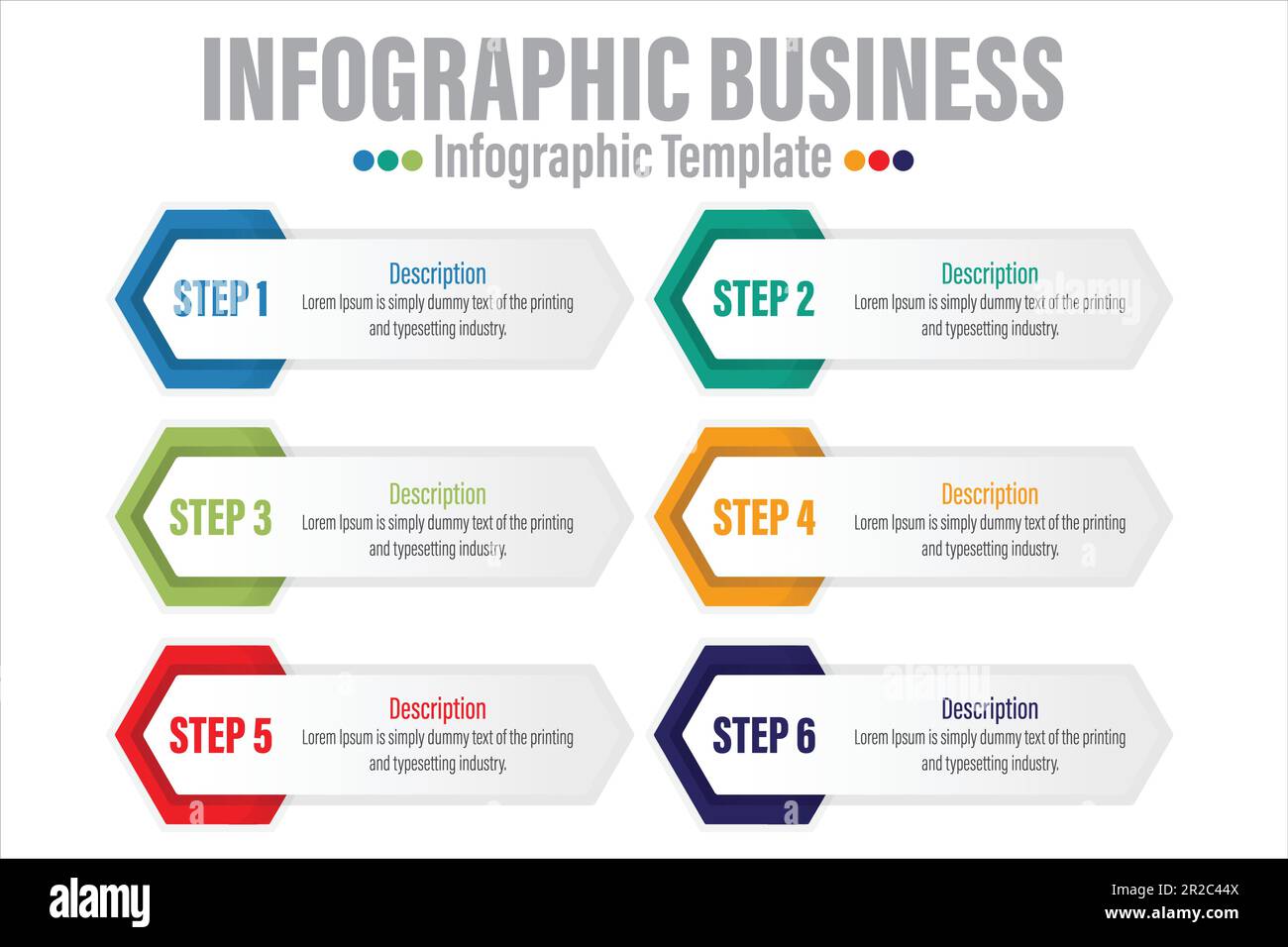 INFOGRAPHIC BUSINESS

Infographic Template

STEP 1

Description

Lorem Ipsum is simply dummy text of the printing and typesetting industry.

STEP 2

Description

Lorem Ipsum is simply dummy text of the printing and typesetting industry.

STEP 3

Description

Lorem Ipsum is simply dummy text of the printing and typesetting industry.

STEP 4

Description

Lorem Ipsum is simply dummy text of the printing and typesetting industry.

STEP 5

Description

Lorem Ipsum is simply dummy text of the printing and typesetting industry.

STEP 6

Description

Lorem Ipsum is simply dummy text of the printing and typesetting industry.

alamy

Image ID: 2R2C44X
www.alamy.com