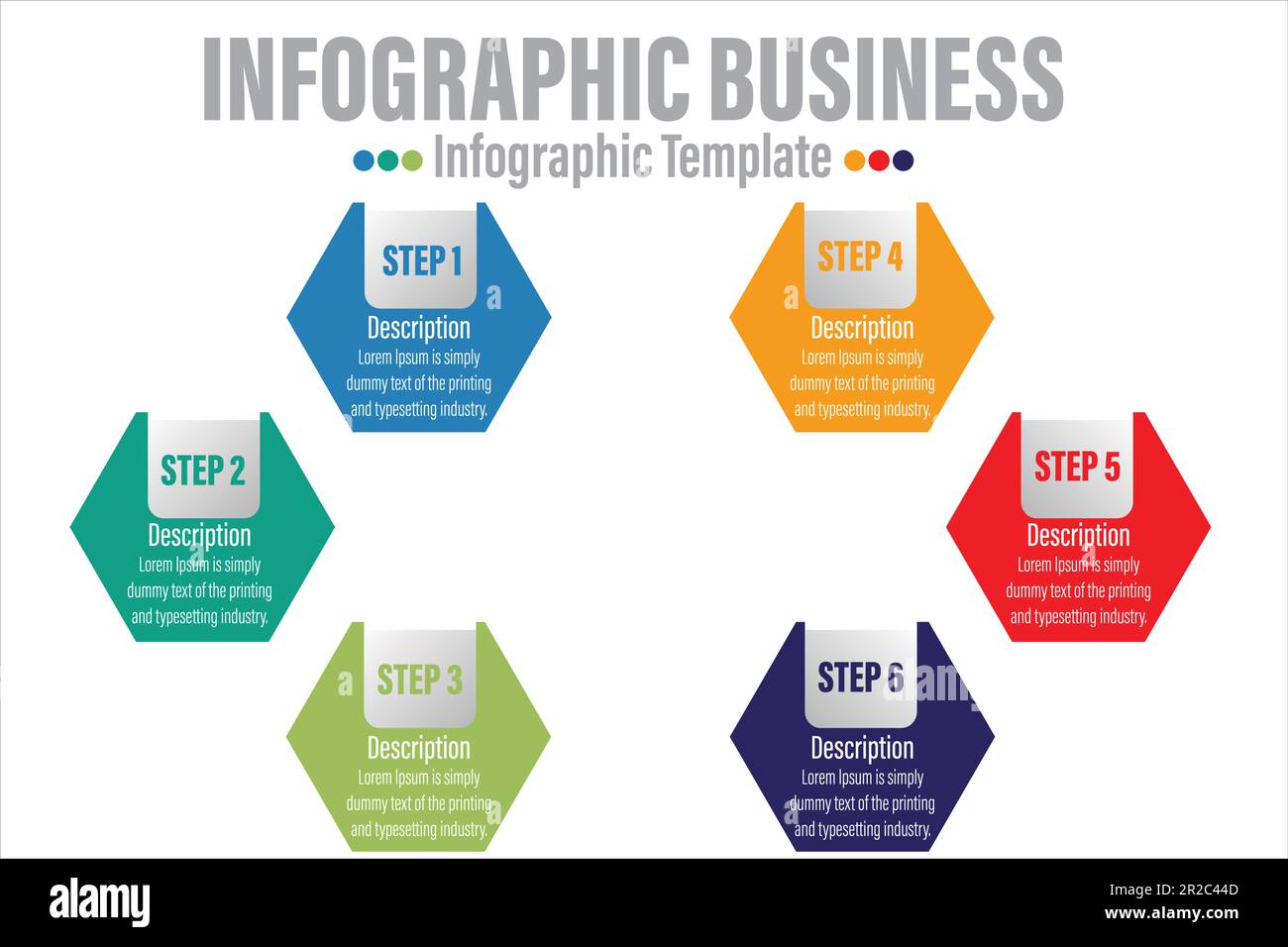 INFOGRAPHIC BUSINESS

Infographic Template

STEP 1
Description
Lorem Ipsum is simply dummy text of the printing and typesetting industry.

STEP 2
Description
Lorem Ipsum is simply dummy text of the printing and typesetting industry.

STEP 3
Description
Lorem Ipsum is simply dummy text of the printing and typesetting industry.

STEP 4
Description
Lorem Ipsum is simply dummy text of the printing and typesetting industry.

STEP 5
Description
Lorem Ipsum is simply dummy text of the printing and typesetting industry.

STEP 6
Description
Lorem Ipsum is simply dummy text of the printing and typesetting industry.

alamy

Image ID: 2R2C44D
www.alamy.com