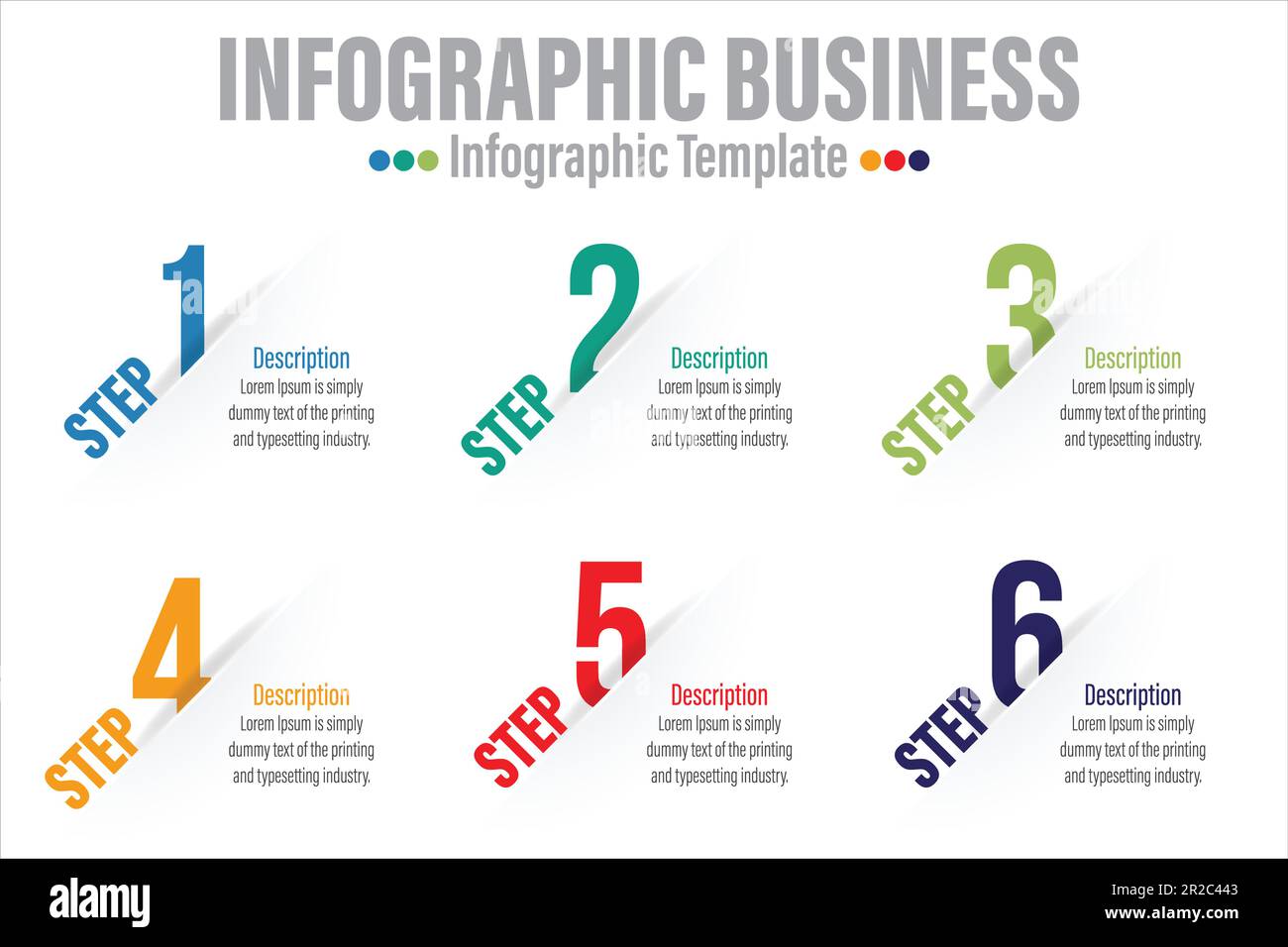 INFOGRAPHIC BUSINESS

Infographic Template

STEP 1

Description

Lorem Ipsum is simply dummy text of the printing and typesetting industry.

STEP 2

Description

Lorem Ipsum is simply dummy text of the printing and typesetting industry.

STEP 3

Description

Lorem Ipsum is simply dummy text of the printing and typesetting industry.

STEP 4

Description

Lorem Ipsum is simply dummy text of the printing and typesetting industry.

STEP 5

Description

Lorem Ipsum is simply dummy text of the printing and typesetting industry.

STEP 6

Description

Lorem Ipsum is simply dummy text of the printing and typesetting industry.

alamy

Image ID: 2R2C443
www.alamy.com