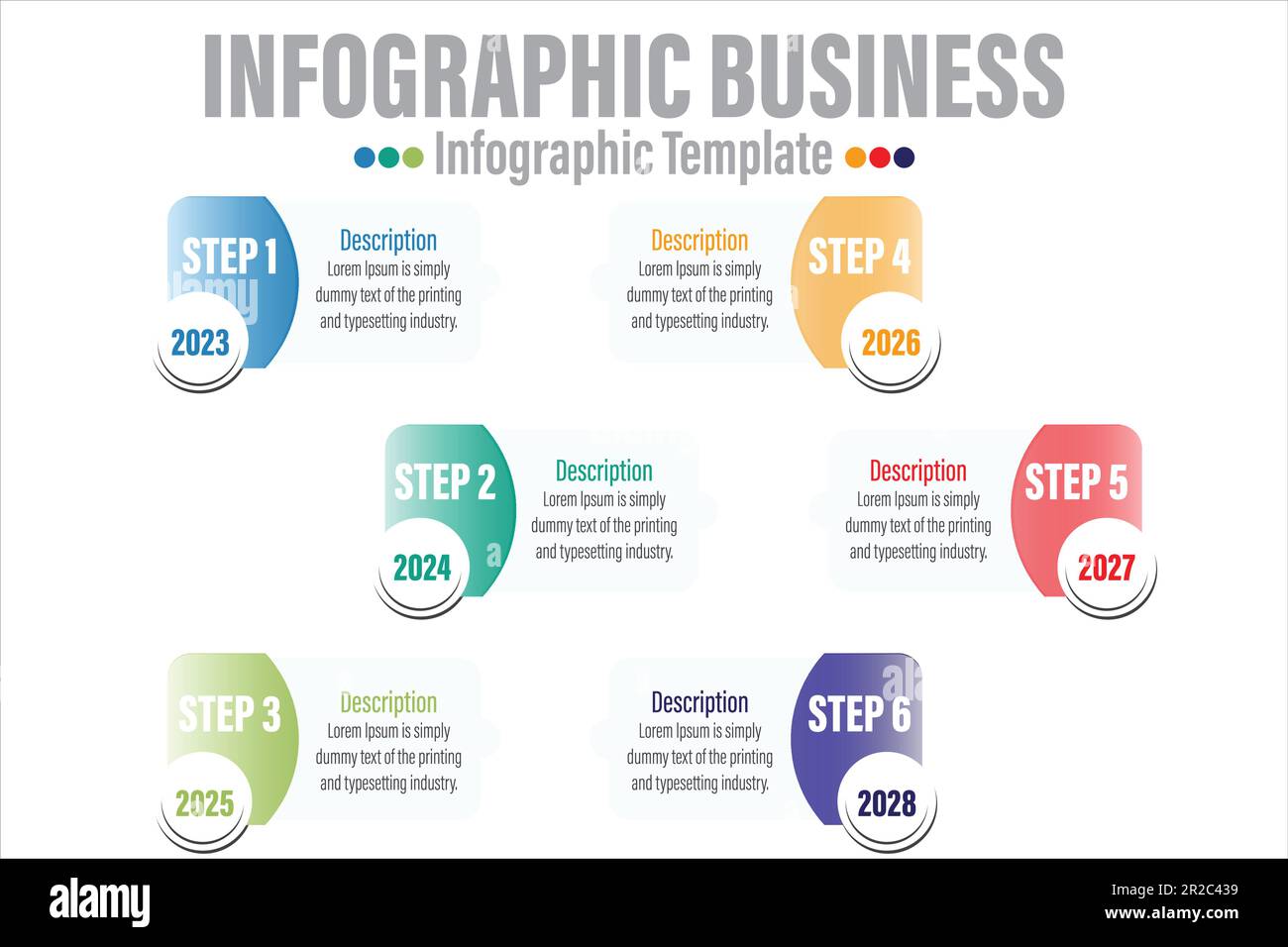 INFOGRAPHIC BUSINESS

Infographic Template

STEP 1

2023

Description
Lorem Ipsum is simply dummy text of the printing and typesetting industry.

Description
Lorem Ipsum is simply dummy text of the printing and typesetting industry.

STEP 4

2026

STEP 2

2024

Description
Lorem Ipsum is simply dummy text of the printing and typesetting industry.

Description
Lorem Ipsum is simply dummy text of the printing and typesetting industry.

STEP 5

2027

STEP 3

2025

Description
Lorem Ipsum is simply dummy text of the printing and typesetting industry.

Description
Lorem Ipsum is simply dummy text of the printing and typesetting industry.

STEP 6

2028

alamy

Image ID: 2R2C439
www.alamy.com