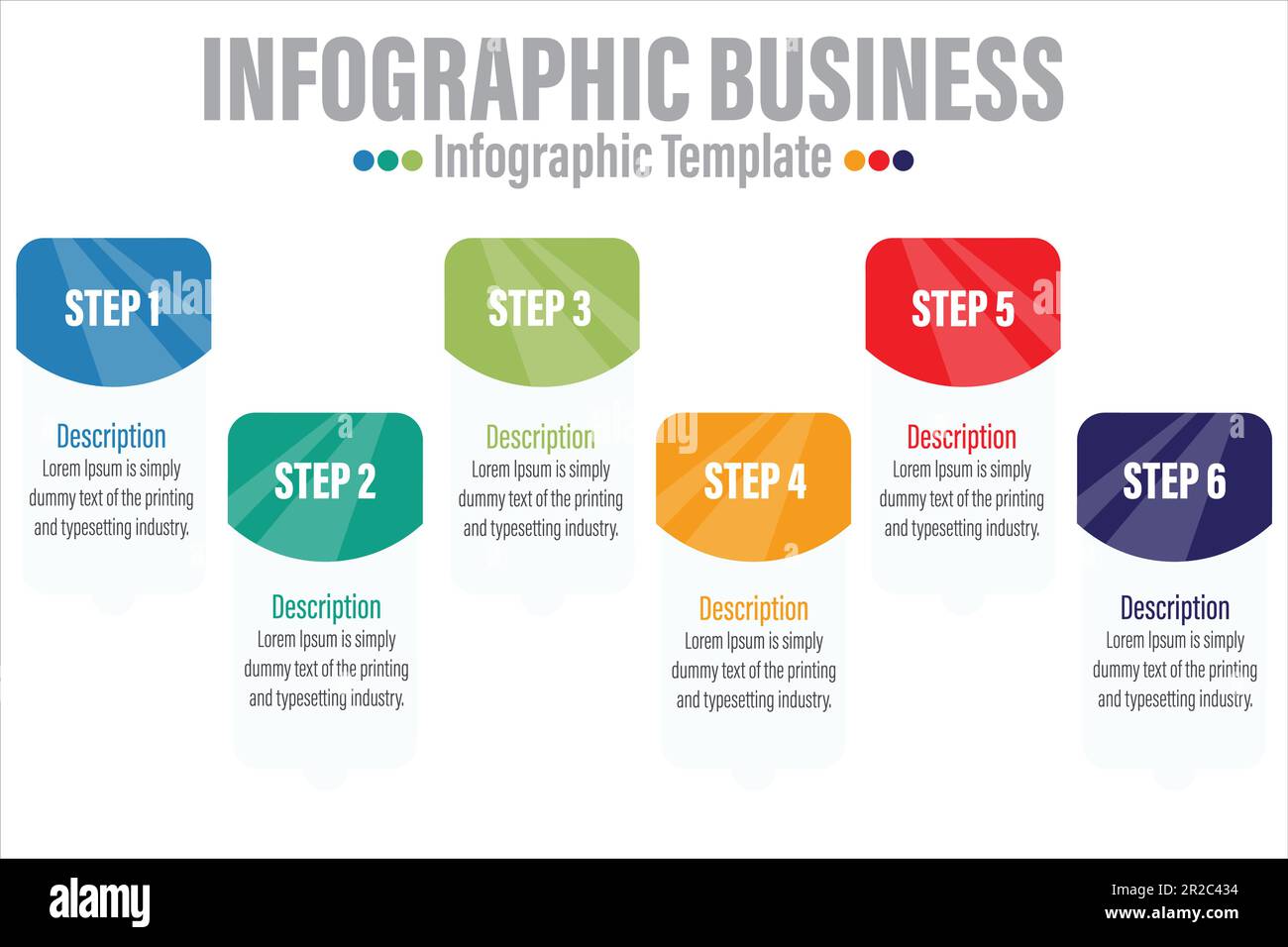 INFOGRAPHIC BUSINESS

Infographic Template

STEP 1

Description
Lorem Ipsum is simply dummy text of the printing and typesetting industry.

STEP 2

Description
Lorem Ipsum is simply dummy text of the printing and typesetting industry.

STEP 3

Description
Lorem Ipsum is simply dummy text of the printing and typesetting industry.

STEP 4

Description
Lorem Ipsum is simply dummy text of the printing and typesetting industry.

STEP 5

Description
Lorem Ipsum is simply dummy text of the printing and typesetting industry.

STEP 6

Description
Lorem Ipsum is simply dummy text of the printing and typesetting industry.

alamy

Image ID: 2R2C434
www.alamy.com