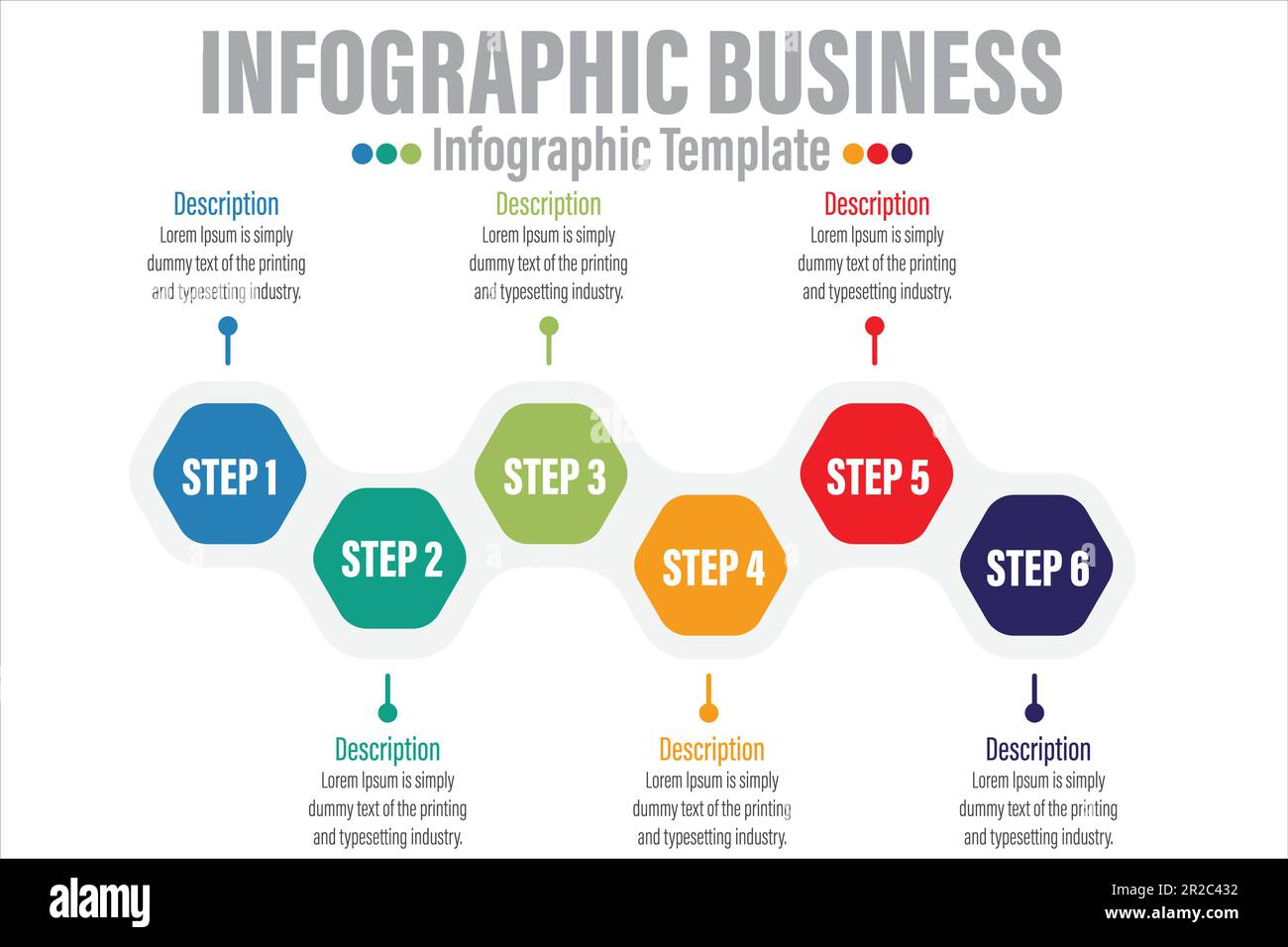 INFOGRAPHIC BUSINESS

Infographic Template

Description
Lorem Ipsum is simply dummy text of the printing and typesetting industry.

Description
Lorem Ipsum is simply dummy text of the printing and typesetting industry.

Description
Lorem Ipsum is simply dummy text of the printing and typesetting industry.

STEP 1

STEP 2

STEP 3

STEP 4

STEP 5

STEP 6

Description
Lorem Ipsum is simply dummy text of the printing and typesetting industry.

Description
Lorem Ipsum is simply dummy text of the printing and typesetting industry.

Description
Lorem Ipsum is simply dummy text of the printing and typesetting industry.

alamy

Image ID: 2R2C432
www.alamy.com