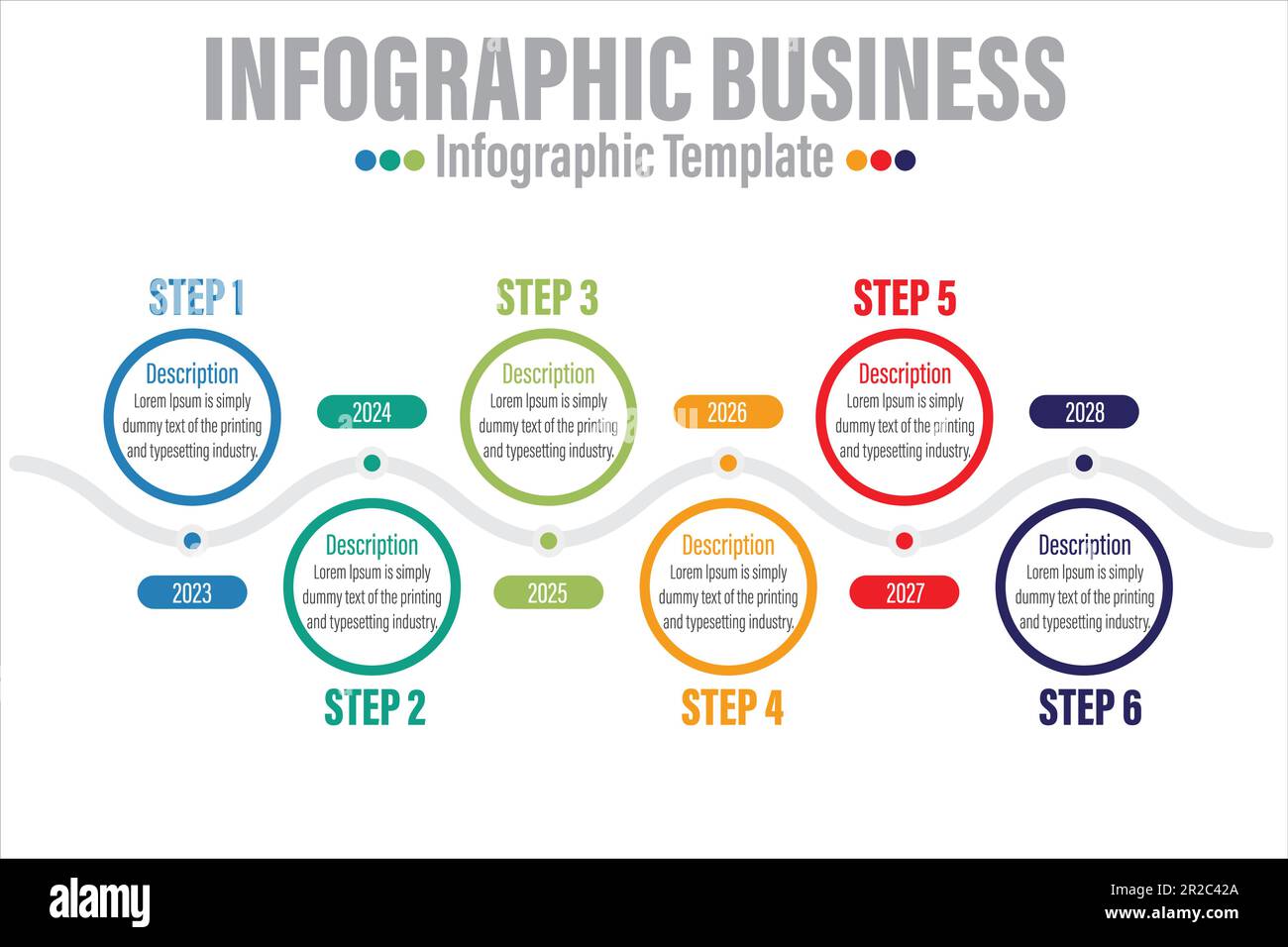 INFOGRAPHIC BUSINESS

Infographic Template

STEP 1

Description
Lorem Ipsum is simply dummy text of the printing and typesetting industry.

2023

2024

Description
Lorem Ipsum is simply dummy text of the printing and typesetting industry.

STEP 2

STEP 3

Description
Lorem Ipsum is simply dummy text of the printing and typesetting industry.

2025

2026

Description
Lorem Ipsum is simply dummy text of the printing and typesetting industry.

STEP 4

STEP 5

Description
Lorem Ipsum is simply dummy text of the printing and typesetting industry.

2027

2028

Description
Lorem Ipsum is simply dummy text of the printing and typesetting industry.

STEP 6

alamy

Image ID: 2R2C42A
www.alamy.com