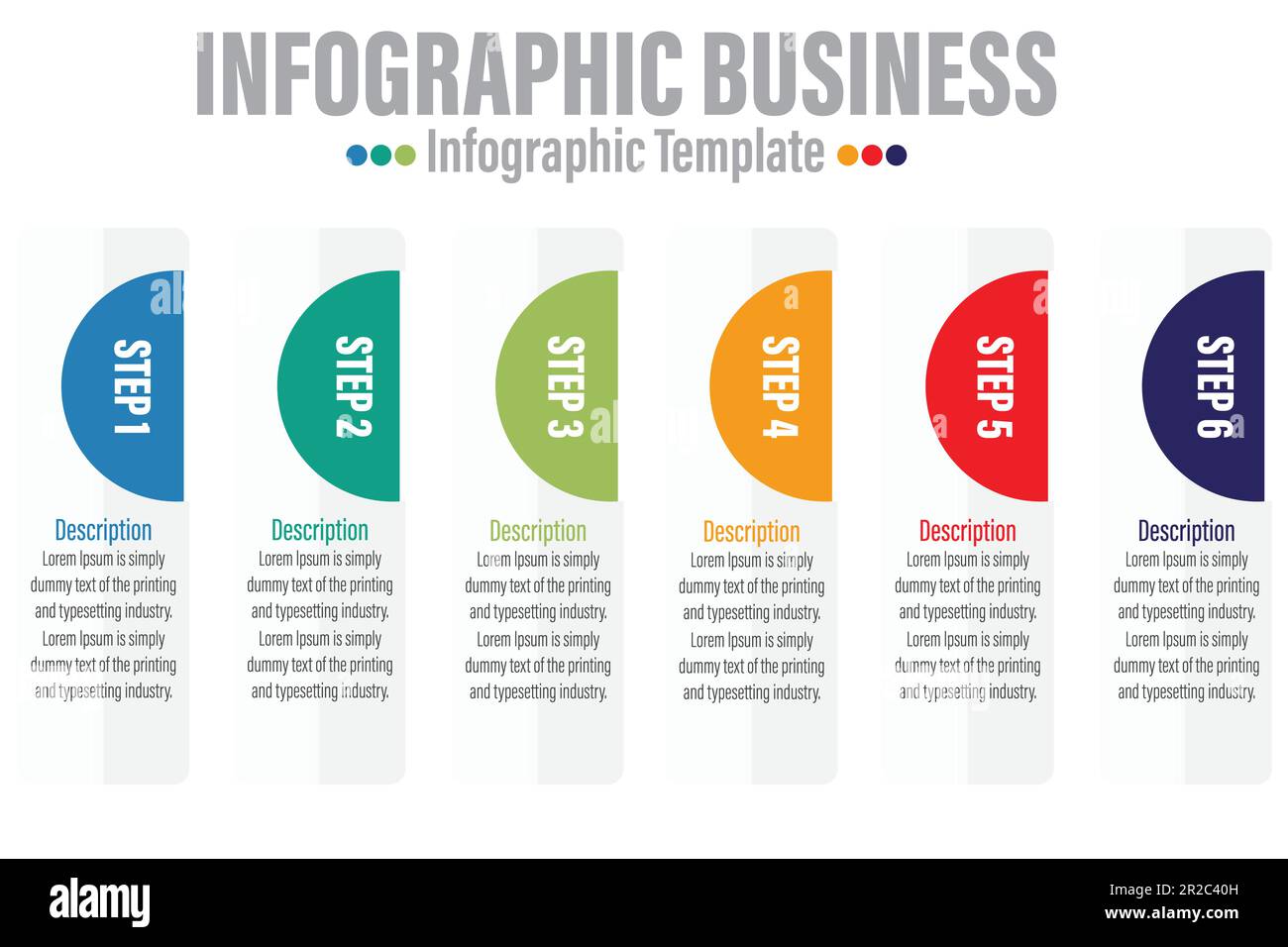 INFOGRAPHIC BUSINESS

Infographic Template

STEP 1

Description
Lorem Ipsum is simply dummy text of the printing and typesetting industry. Lorem Ipsum is simply dummy text of the printing and typesetting industry.

STEP 2

Description
Lorem Ipsum is simply dummy text of the printing and typesetting industry. Lorem Ipsum is simply dummy text of the printing and typesetting industry.

STEP 3

Description
Lorem Ipsum is simply dummy text of the printing and typesetting industry. Lorem Ipsum is simply dummy text of the printing and typesetting industry.

STEP 4

Description
Lorem Ipsum is simply dummy text of the printing and typesetting industry. Lorem Ipsum is simply dummy text of the printing and typesetting industry.

STEP 5

Description
Lorem Ipsum is simply dummy text of the printing and typesetting industry. Lorem Ipsum is simply dummy text of the printing and typesetting industry.

STEP 6

Description
Lorem Ipsum is simply dummy text of the printing and typesetting industry. Lorem Ipsum is simply dummy text of the printing and typesetting industry.

alamy

Image ID: 2R2C40H
www.alamy.com