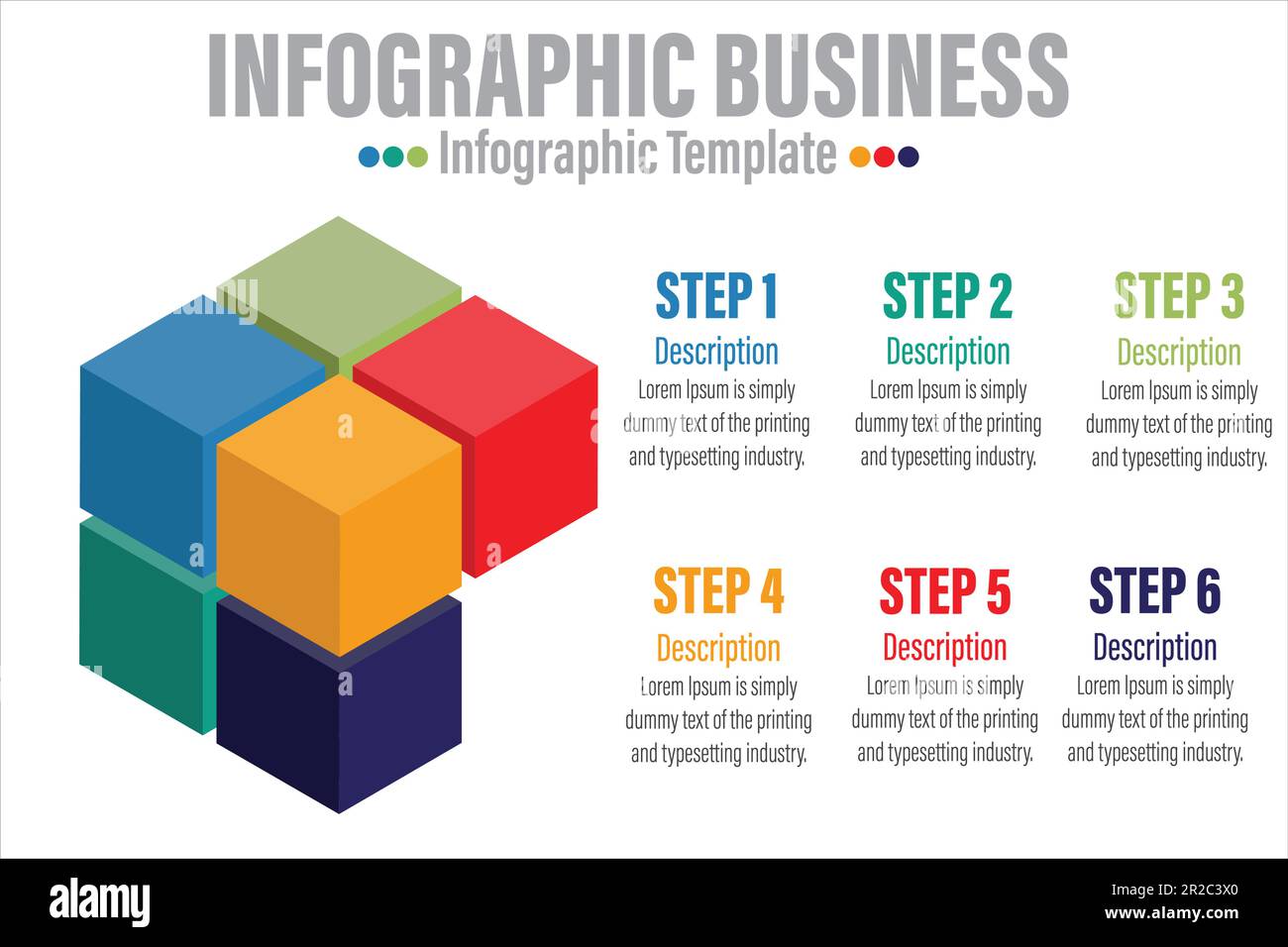 INFOGRAPHIC BUSINESS

Infographic Template

STEP 1
Description
Lorem Ipsum is simply dummy text of the printing and typesetting industry.

STEP 2
Description
Lorem Ipsum is simply dummy text of the printing and typesetting industry.

STEP 3
Description
Lorem Ipsum is simply dummy text of the printing and typesetting industry.

STEP 4
Description
Lorem Ipsum is simply dummy text of the printing and typesetting industry.

STEP 5
Description
Lorem Ipsum is simply dummy text of the printing and typesetting industry.

STEP 6
Description
Lorem Ipsum is simply dummy text of the printing and typesetting industry.

alamy

Image ID: 2R2C3X0
www.alamy.com