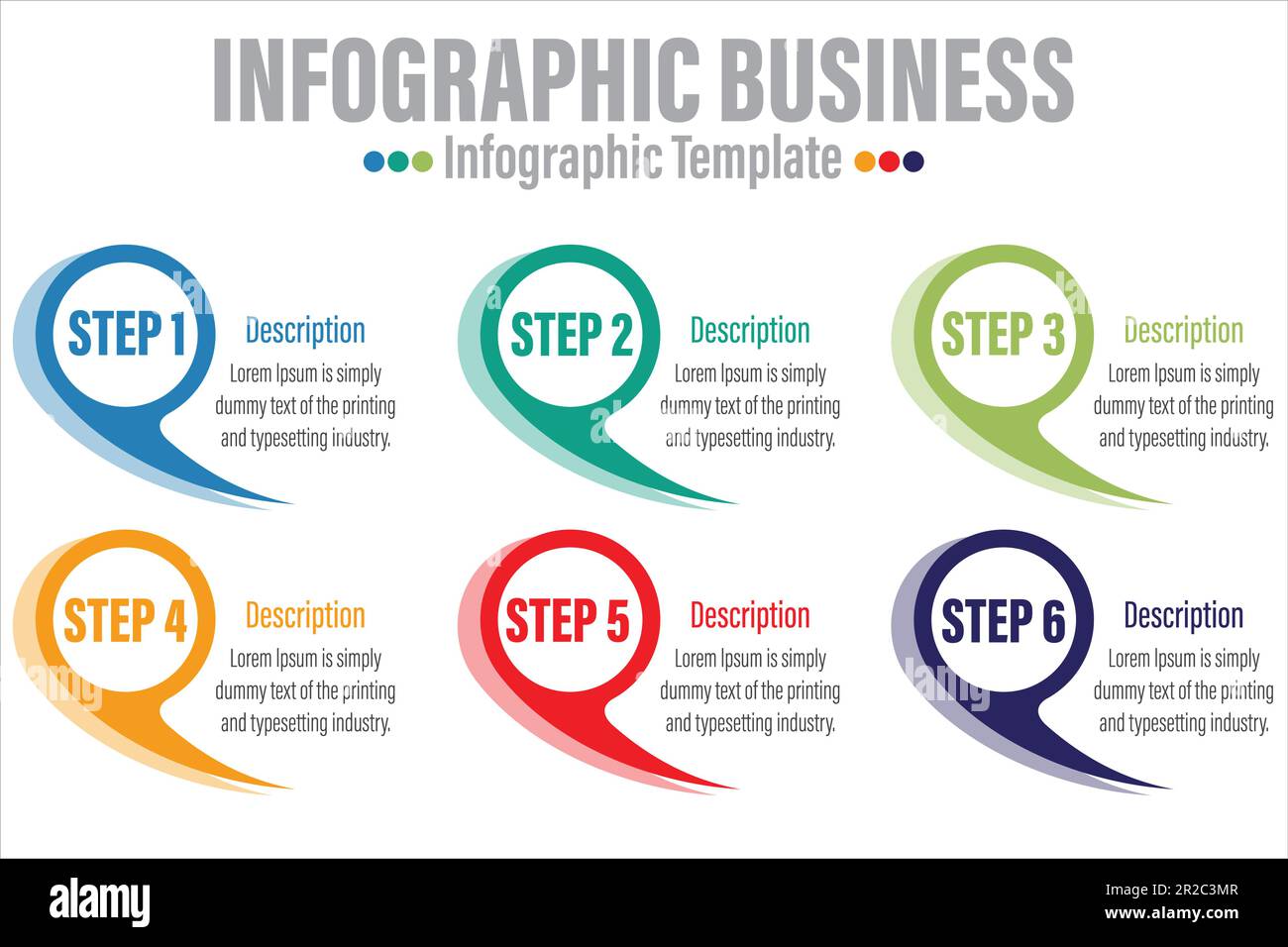 INFOGRAPHIC BUSINESS

Infographic Template

STEP 1

Description

Lorem Ipsum is simply dummy text of the printing and typesetting industry.

STEP 2

Description

Lorem Ipsum is simply dummy text of the printing and typesetting industry.

STEP 3

Description

Lorem Ipsum is simply dummy text of the printing and typesetting industry.

STEP 4

Description

Lorem Ipsum is simply dummy text of the printing and typesetting industry.

STEP 5

Description

Lorem Ipsum is simply dummy text of the printing and typesetting industry.

STEP 6

Description

Lorem Ipsum is simply dummy text of the printing and typesetting industry.

alamy

Image ID: 2R2C3MR
www.alamy.com