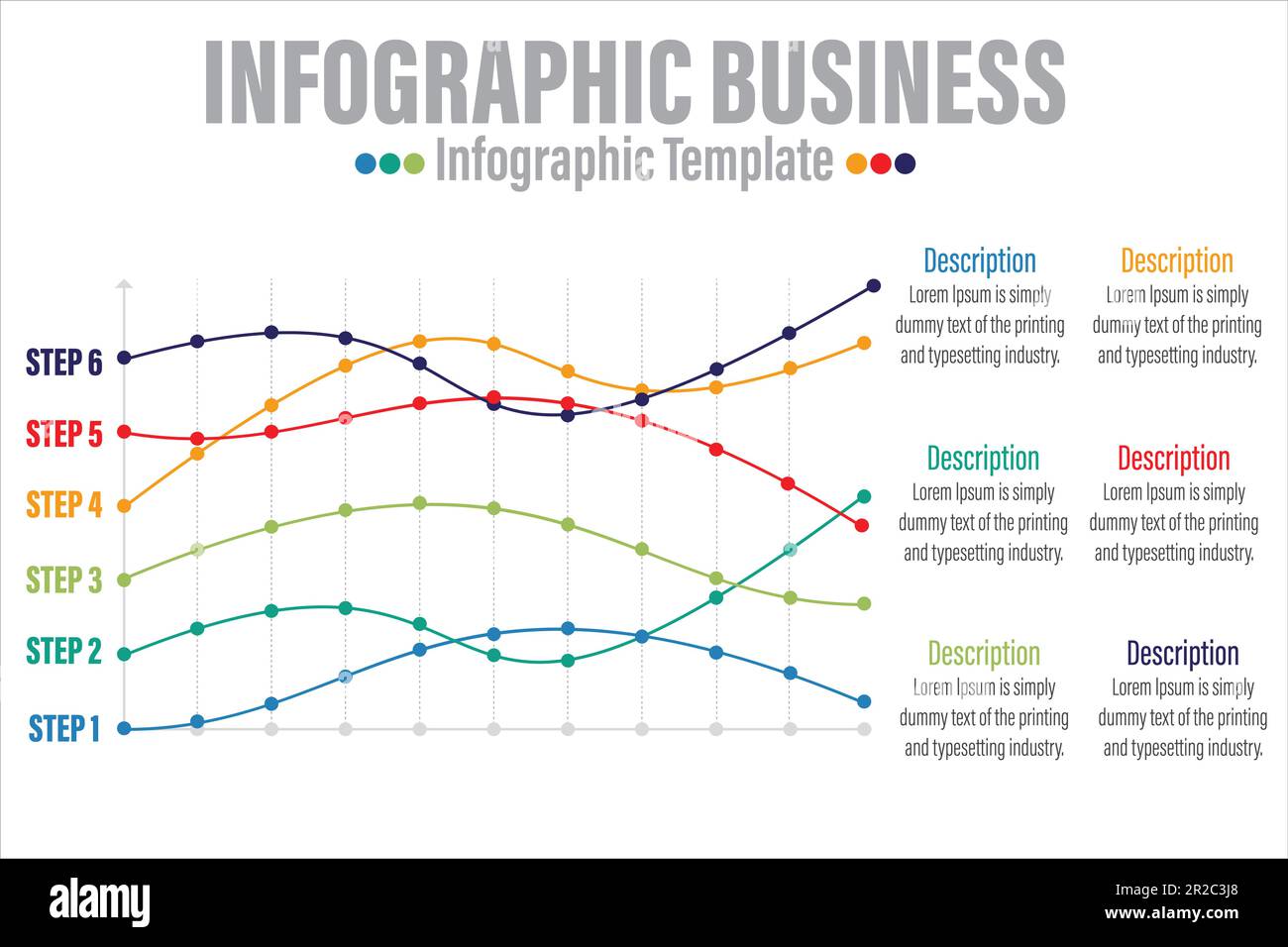 INFOGRAPHIC BUSINESS
Infographic Template

STEP 6
STEP 5
STEP 4
STEP 3
STEP 2
STEP 1

Description
Lorem Ipsum is simply dummy text of the printing and typesetting industry.

Description
Lorem Ipsum is simply dummy text of the printing and typesetting industry.

Description
Lorem Ipsum is simply dummy text of the printing and typesetting industry.

Description
Lorem Ipsum is simply dummy text of the printing and typesetting industry.

Description
Lorem Ipsum is simply dummy text of the printing and typesetting industry.

Description
Lorem Ipsum is simply dummy text of the printing and typesetting industry.

alamy
Image ID: 2R2C3J8
www.alamy.com