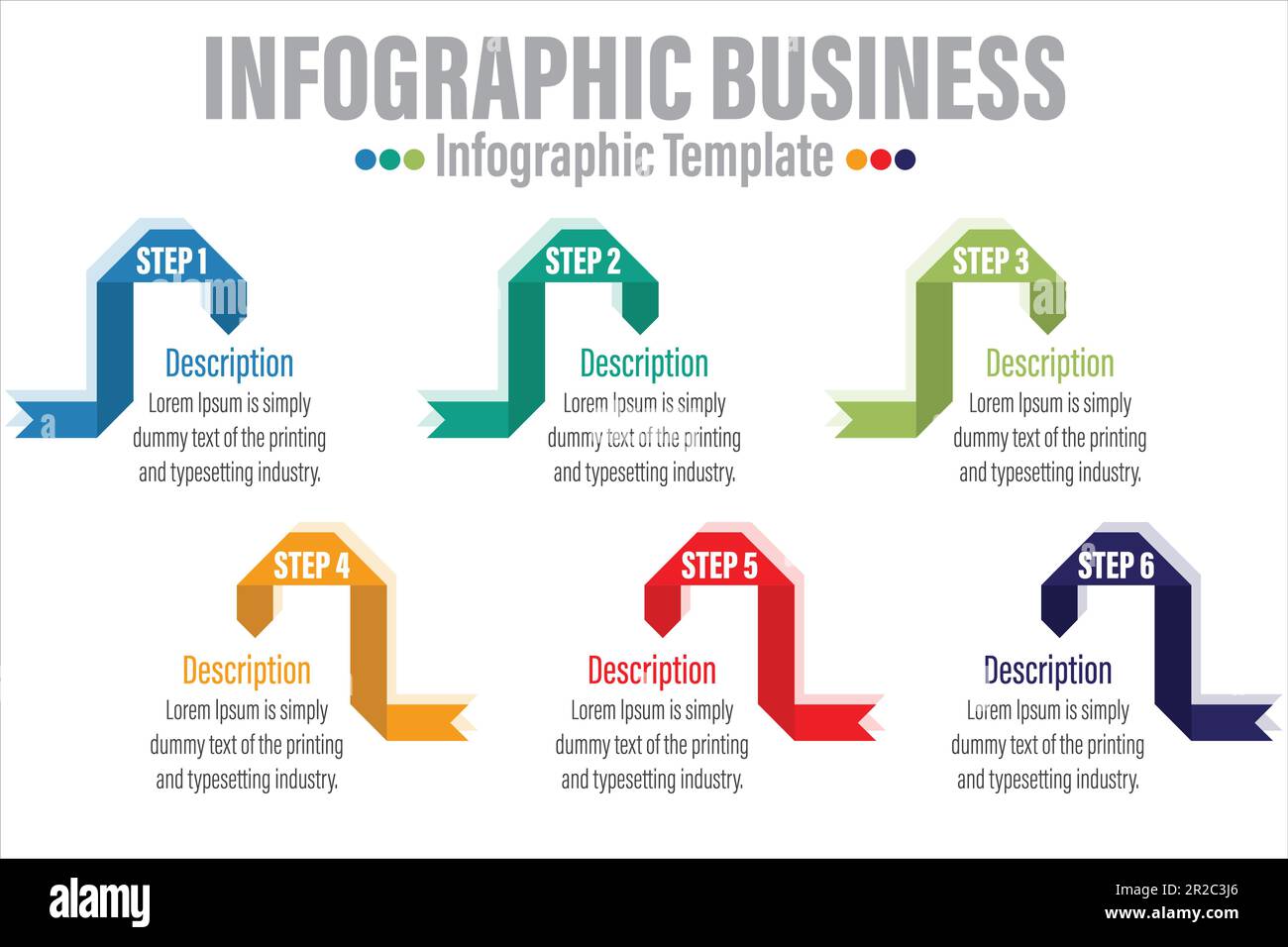 INFOGRAPHIC BUSINESS

Infographic Template

STEP 1

Description

Lorem Ipsum is simply dummy text of the printing and typesetting industry.

STEP 2

Description

Lorem Ipsum is simply dummy text of the printing and typesetting industry.

STEP 3

Description

Lorem Ipsum is simply dummy text of the printing and typesetting industry.

STEP 4

Description

Lorem Ipsum is simply dummy text of the printing and typesetting industry.

STEP 5

Description

Lorem Ipsum is simply dummy text of the printing and typesetting industry.

STEP 6

Description

Lorem Ipsum is simply dummy text of the printing and typesetting industry.

alamy

Image ID: 2R2C3J6
www.alamy.com