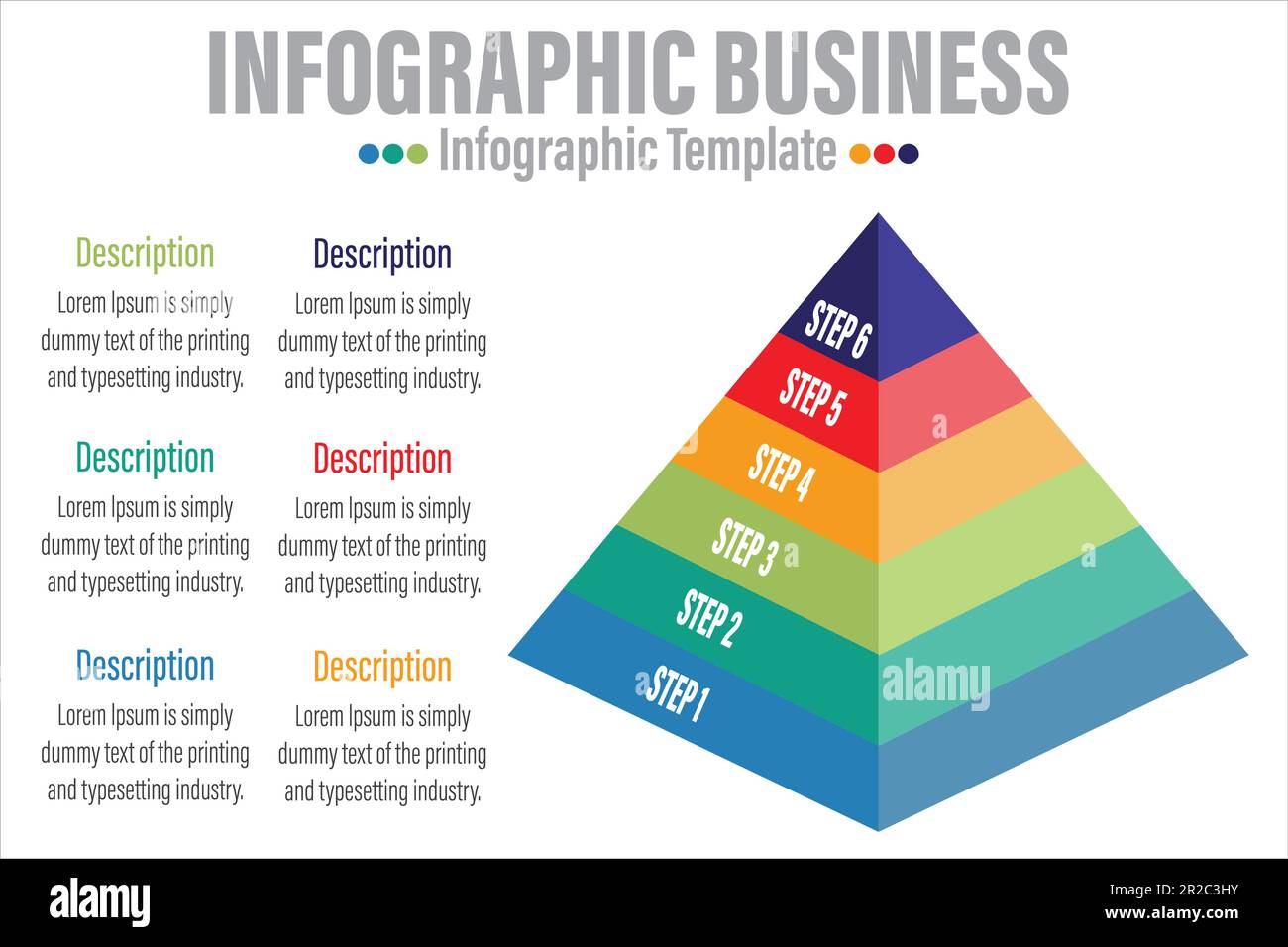 INFOGRAPHIC BUSINESS

Infographic Template

Description
Lorem Ipsum is simply dummy text of the printing and typesetting industry.

Description
Lorem Ipsum is simply dummy text of the printing and typesetting industry.

Description
Lorem Ipsum is simply dummy text of the printing and typesetting industry.

Description
Lorem Ipsum is simply dummy text of the printing and typesetting industry.

Description
Lorem Ipsum is simply dummy text of the printing and typesetting industry.

Description
Lorem Ipsum is simply dummy text of the printing and typesetting industry.

STEP 6
STEP 5
STEP 4
STEP 3
STEP 2
STEP 1

alamy

alamy

Image ID: 2R2C3HY
www.alamy.com