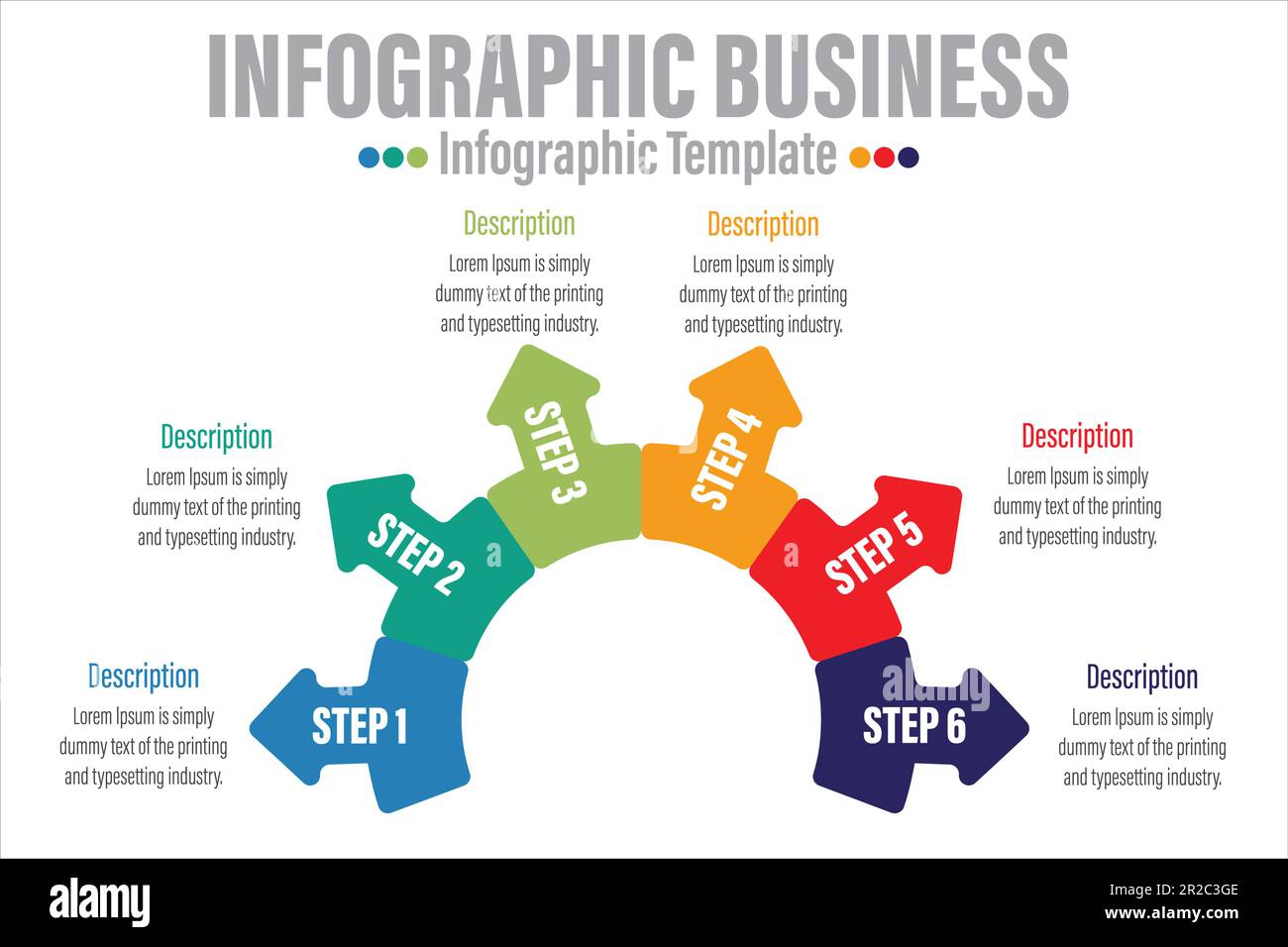 INFOGRAPHIC BUSINESS

Infographic Template

Description
Lorem Ipsum is simply dummy text of the printing and typesetting industry.

Description
Lorem Ipsum is simply dummy text of the printing and typesetting industry.

Description
Lorem Ipsum is simply dummy text of the printing and typesetting industry.

Description
Lorem Ipsum is simply dummy text of the printing and typesetting industry.

Description
Lorem Ipsum is simply dummy text of the printing and typesetting industry.

Description
Lorem Ipsum is simply dummy text of the printing and typesetting industry.

STEP 1
STEP 2
STEP 3
STEP 4
STEP 5
STEP 6

alamy
alamy

Image ID: 2R2C3GE
www.alamy.com