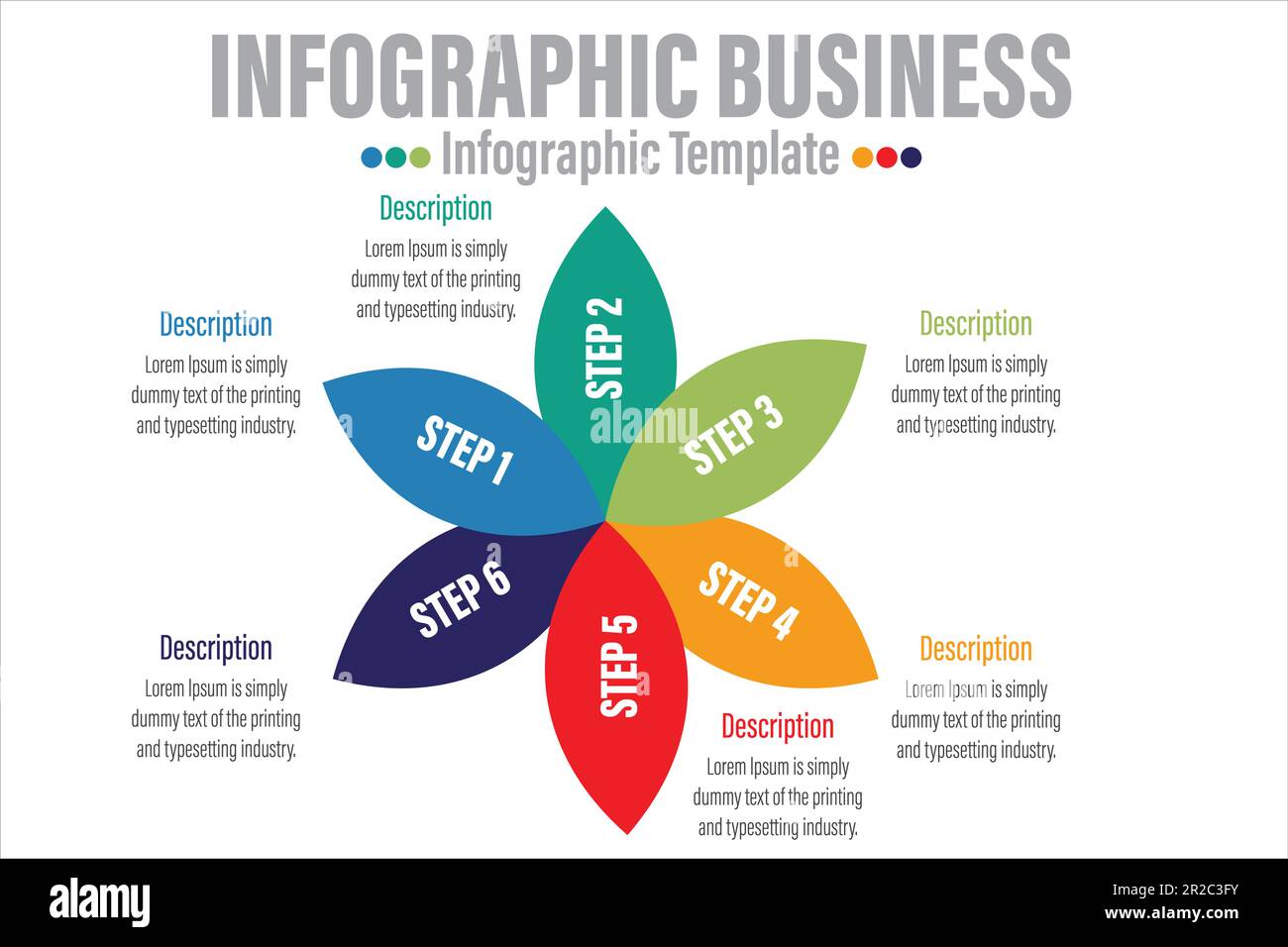 INFOGRAPHIC BUSINESS

Infographic Template

Description

Lorem Ipsum is simply dummy text of the printing and typesetting industry.

Description

Lorem Ipsum is simply dummy text of the printing and typesetting industry.

Description

Lorem Ipsum is simply dummy text of the printing and typesetting industry.

STEP 1

STEP 2

STEP 3

STEP 4

STEP 5

STEP 6

alamy

Description

Lorem Ipsum is simply dummy text of the printing and typesetting industry.

Description

Lorem Ipsum is simply dummy text of the printing and typesetting industry.

Description

Lorem Ipsum is simply dummy text of the printing and typesetting industry.

alamy

Image ID: 2R2C3FY
www.alamy.com