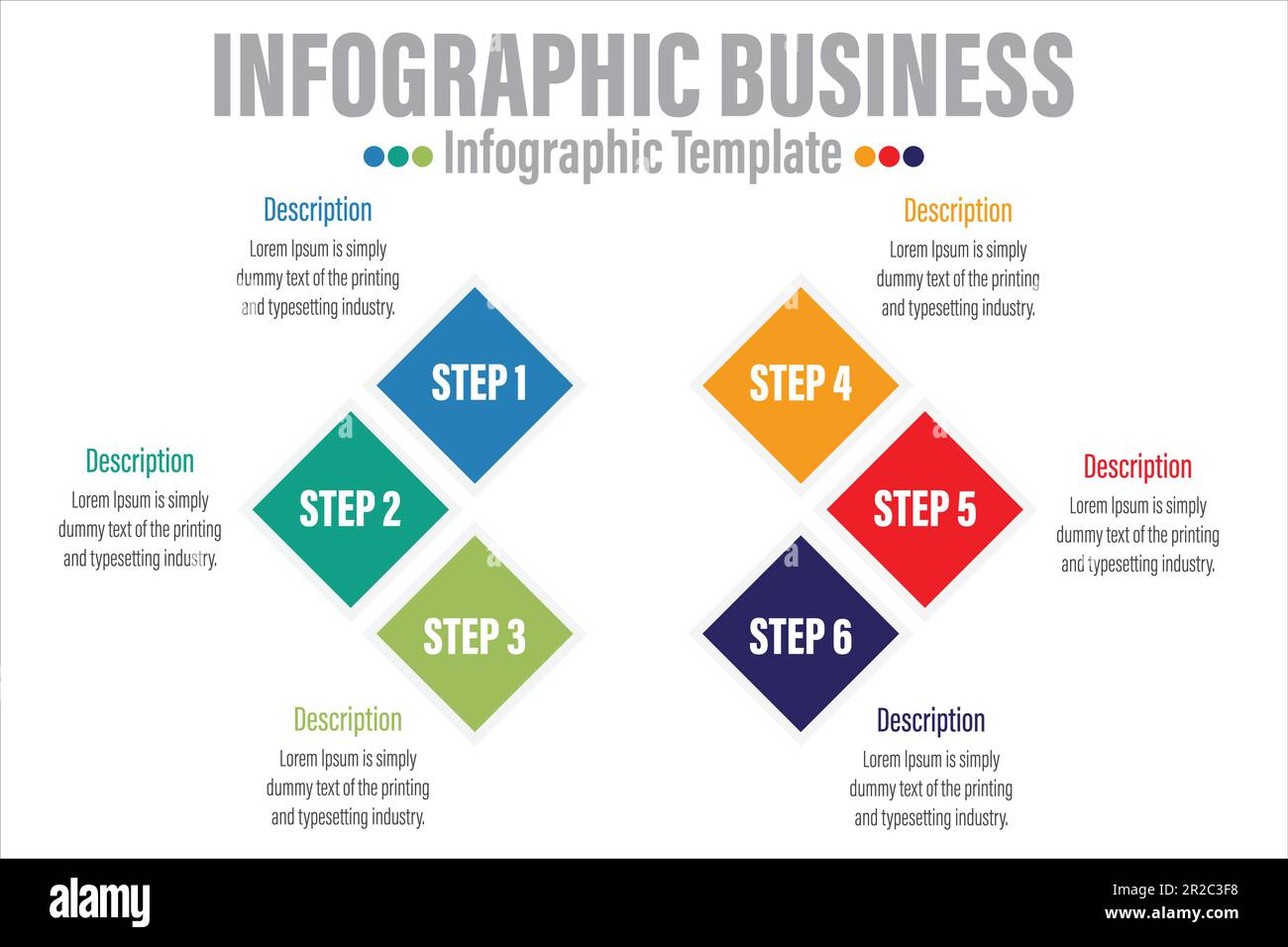 INFOGRAPHIC BUSINESS

Infographic Template

Description

Lorem Ipsum is simply dummy text of the printing and typesetting industry.

STEP 1

Description

Lorem Ipsum is simply dummy text of the printing and typesetting industry.

STEP 2

STEP 3

Description

Lorem Ipsum is simply dummy text of the printing and typesetting industry.

Description

Lorem Ipsum is simply dummy text of the printing and typesetting industry.

STEP 4

STEP 5

Description

Lorem Ipsum is simply dummy text of the printing and typesetting industry.

STEP 6

Description

Lorem Ipsum is simply dummy text of the printing and typesetting industry.

alamy

Image ID: 2R2C3F8
www.alamy.com