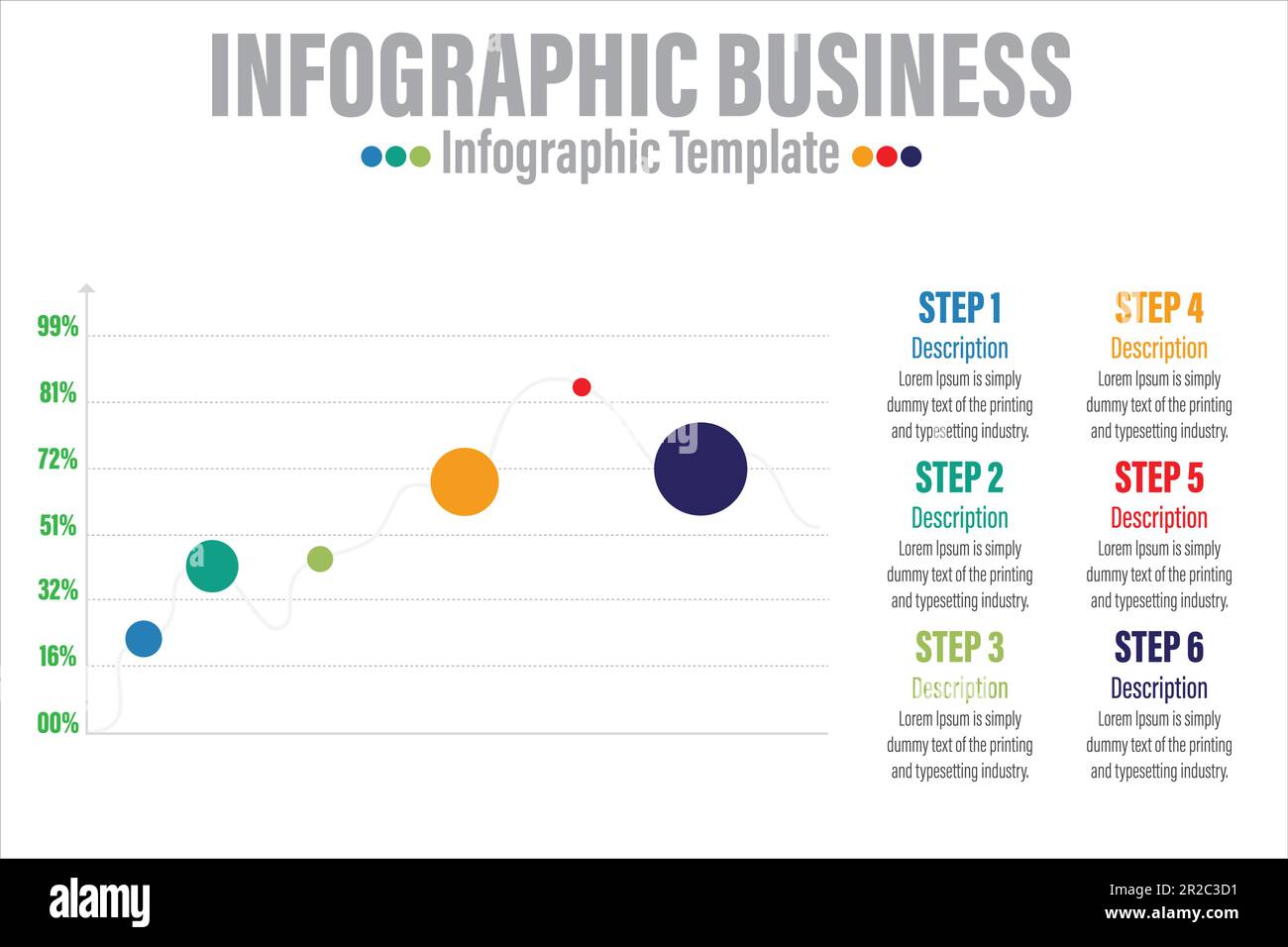 INFOGRAPHIC BUSINESS

Infographic Template

99%
81%
72%
51%
32%
16%
00%

STEP 1
Description
Lorem Ipsum is simply dummy text of the printing and typesetting industry.

STEP 2
Description
Lorem Ipsum is simply dummy text of the printing and typesetting industry.

STEP 3
Description
Lorem Ipsum is simply dummy text of the printing and typesetting industry.

STEP 4
Description
Lorem Ipsum is simply dummy text of the printing and typesetting industry.

STEP 5
Description
Lorem Ipsum is simply dummy text of the printing and typesetting industry.

STEP 6
Description
Lorem Ipsum is simply dummy text of the printing and typesetting industry.

alamy
Image ID: 2R2C3D1
www.alamy.com