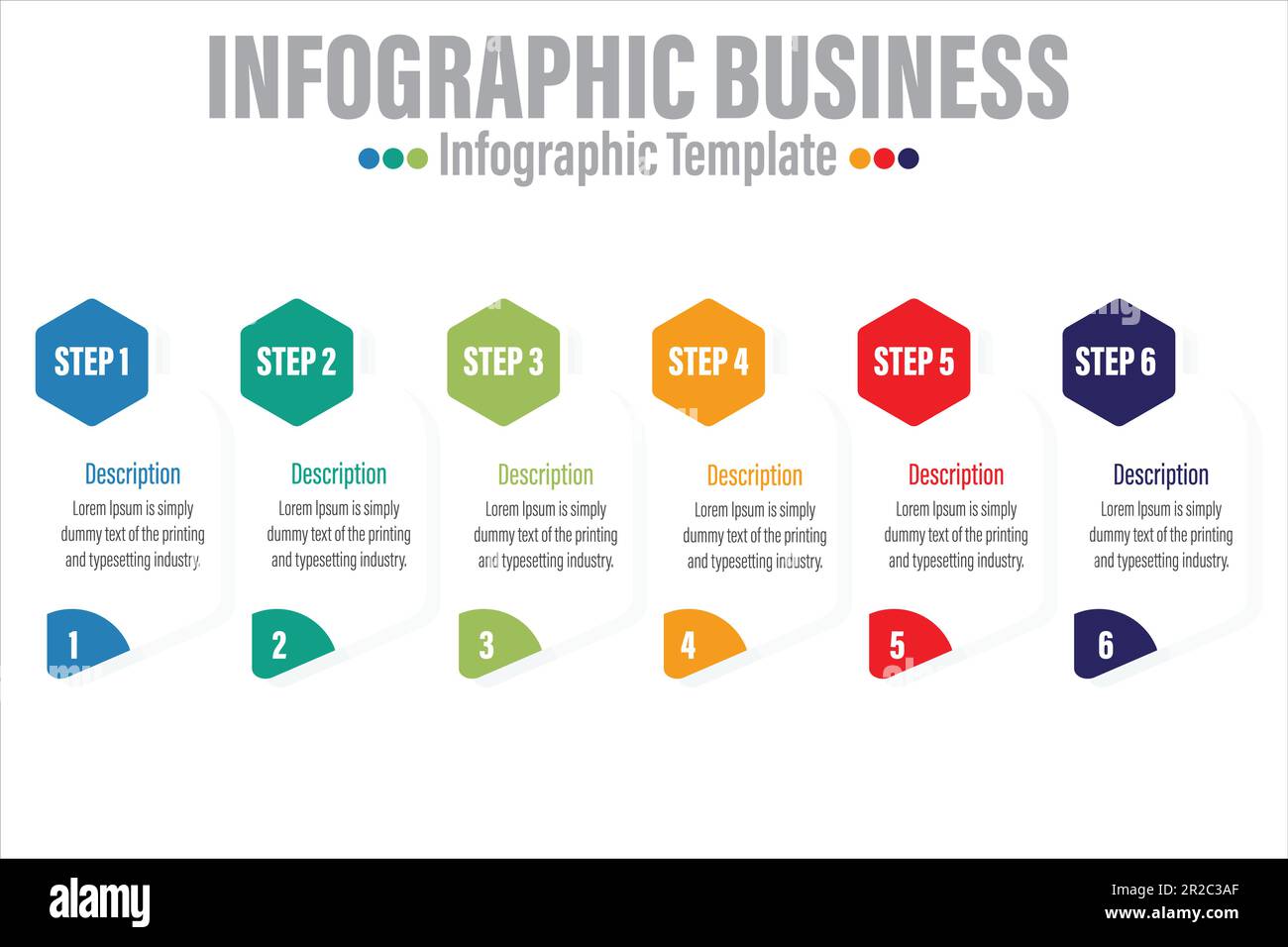 INFOGRAPHIC BUSINESS

Infographic Template

STEP 1

Description

Lorem Ipsum is simply dummy text of the printing and typesetting industry.

1

STEP 2

Description

Lorem Ipsum is simply dummy text of the printing and typesetting industry.

2

STEP 3

Description

Lorem Ipsum is simply dummy text of the printing and typesetting industry.

3

STEP 4

Description

Lorem Ipsum is simply dummy text of the printing and typesetting industry.

4

STEP 5

Description

Lorem Ipsum is simply dummy text of the printing and typesetting industry.

5

STEP 6

Description

Lorem Ipsum is simply dummy text of the printing and typesetting industry.

6

alamy

Image ID: 2R2C3AF
www.alamy.com