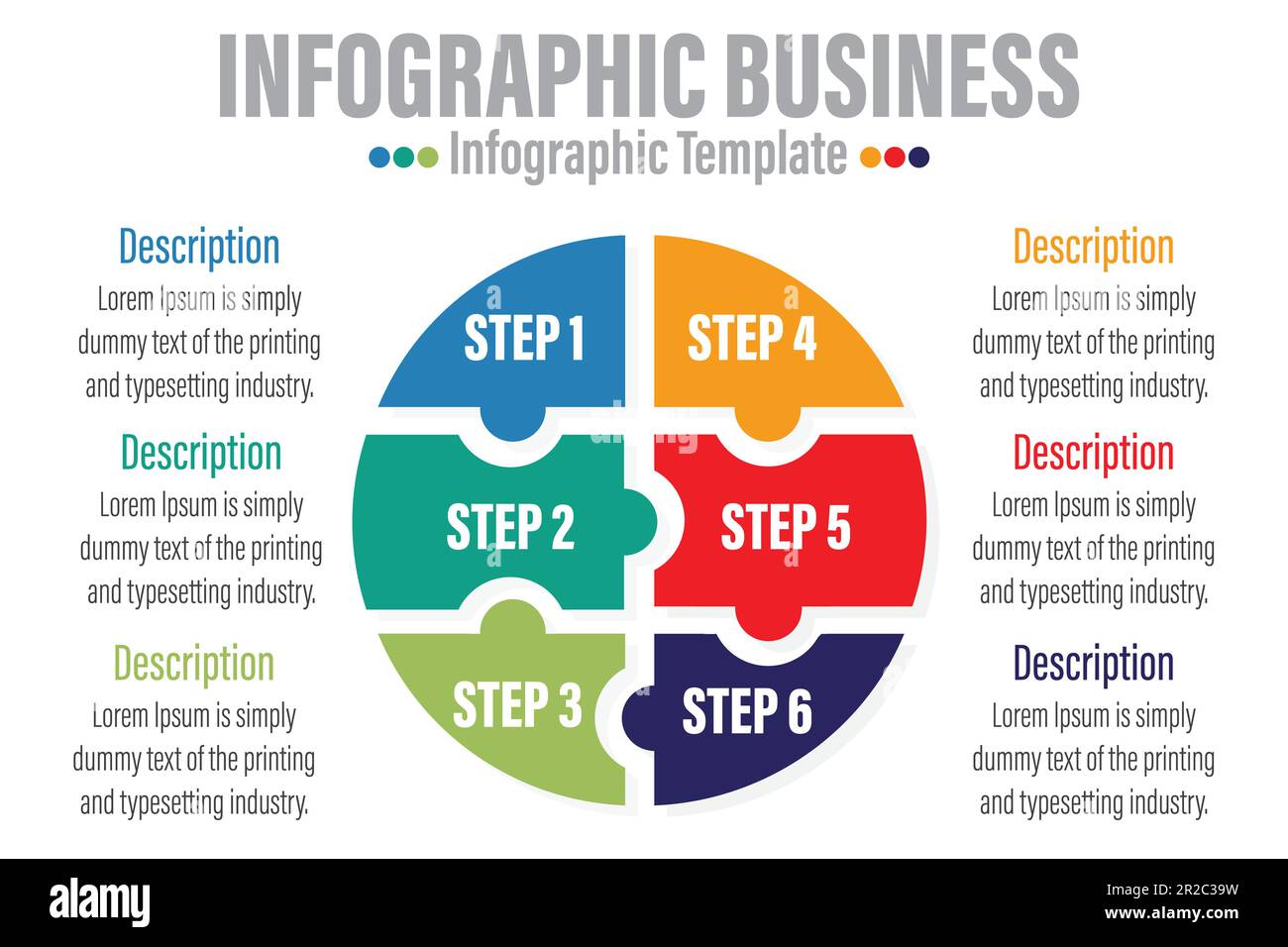 INFOGRAPHIC BUSINESS

Infographic Template

Description

Lorem Ipsum is simply dummy text of the printing and typesetting industry.

Description

Lorem Ipsum is simply dummy text of the printing and typesetting industry.

Description

Lorem Ipsum is simply dummy text of the printing and typesetting industry.

STEP 1

STEP 2

STEP 3

STEP 4

STEP 5

STEP 6

Description

Lorem Ipsum is simply dummy text of the printing and typesetting industry.

Description

Lorem Ipsum is simply dummy text of the printing and typesetting industry.

Description

Lorem Ipsum is simply dummy text of the printing and typesetting industry.

alamy

Image ID: 2R2C39W
www.alamy.com