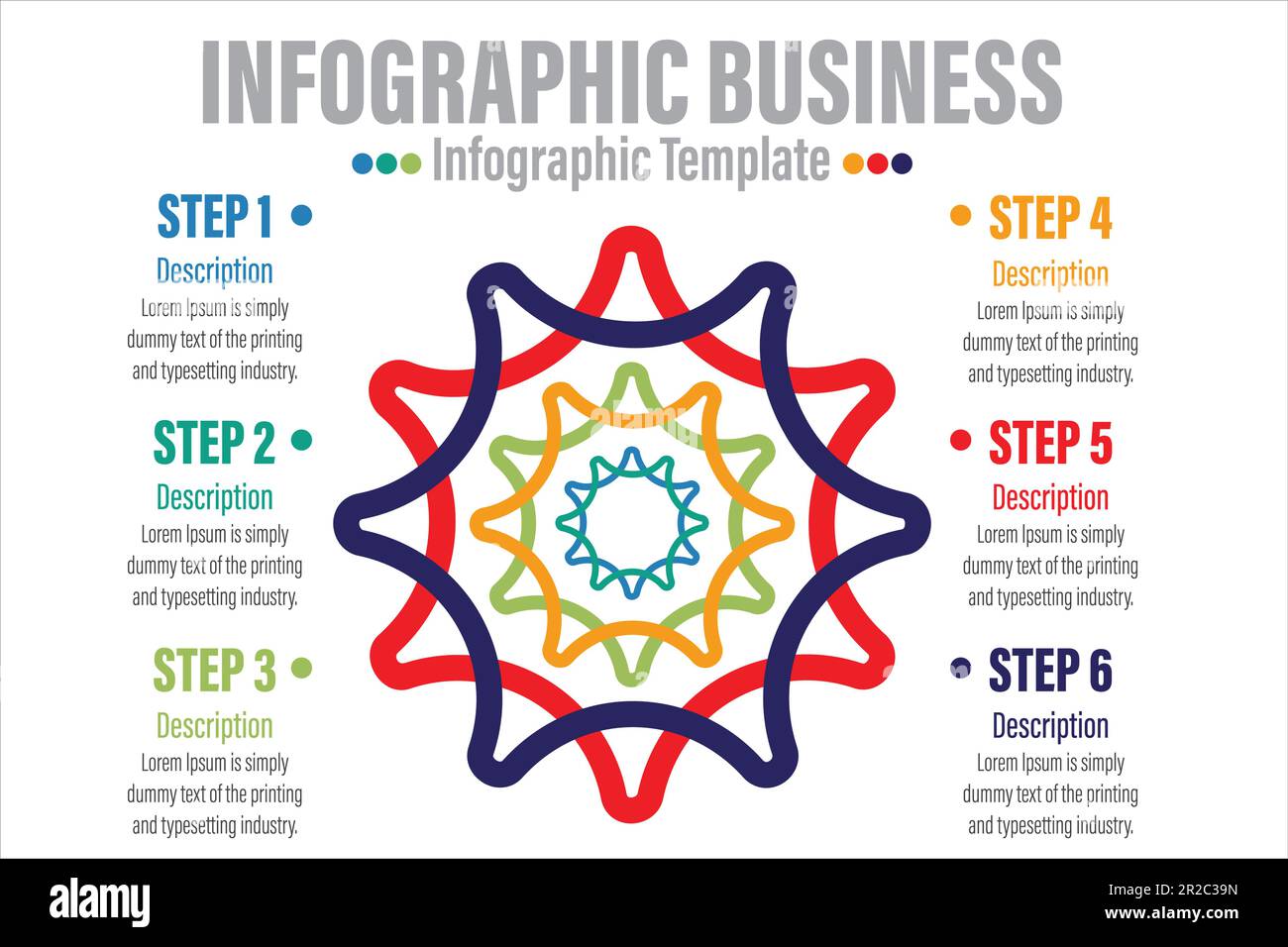 INFOGRAPHIC BUSINESS
Infographic Template

STEP 1
Description
Lorem Ipsum is simply dummy text of the printing and typesetting industry.

STEP 2
Description
Lorem Ipsum is simply dummy text of the printing and typesetting industry.

STEP 3
Description
Lorem Ipsum is simply dummy text of the printing and typesetting industry.

STEP 4
Description
Lorem Ipsum is simply dummy text of the printing and typesetting industry.

STEP 5
Description
Lorem Ipsum is simply dummy text of the printing and typesetting industry.

STEP 6
Description
Lorem Ipsum is simply dummy text of the printing and typesetting industry.

alamy
Image ID: 2R2C39N
www.alamy.com