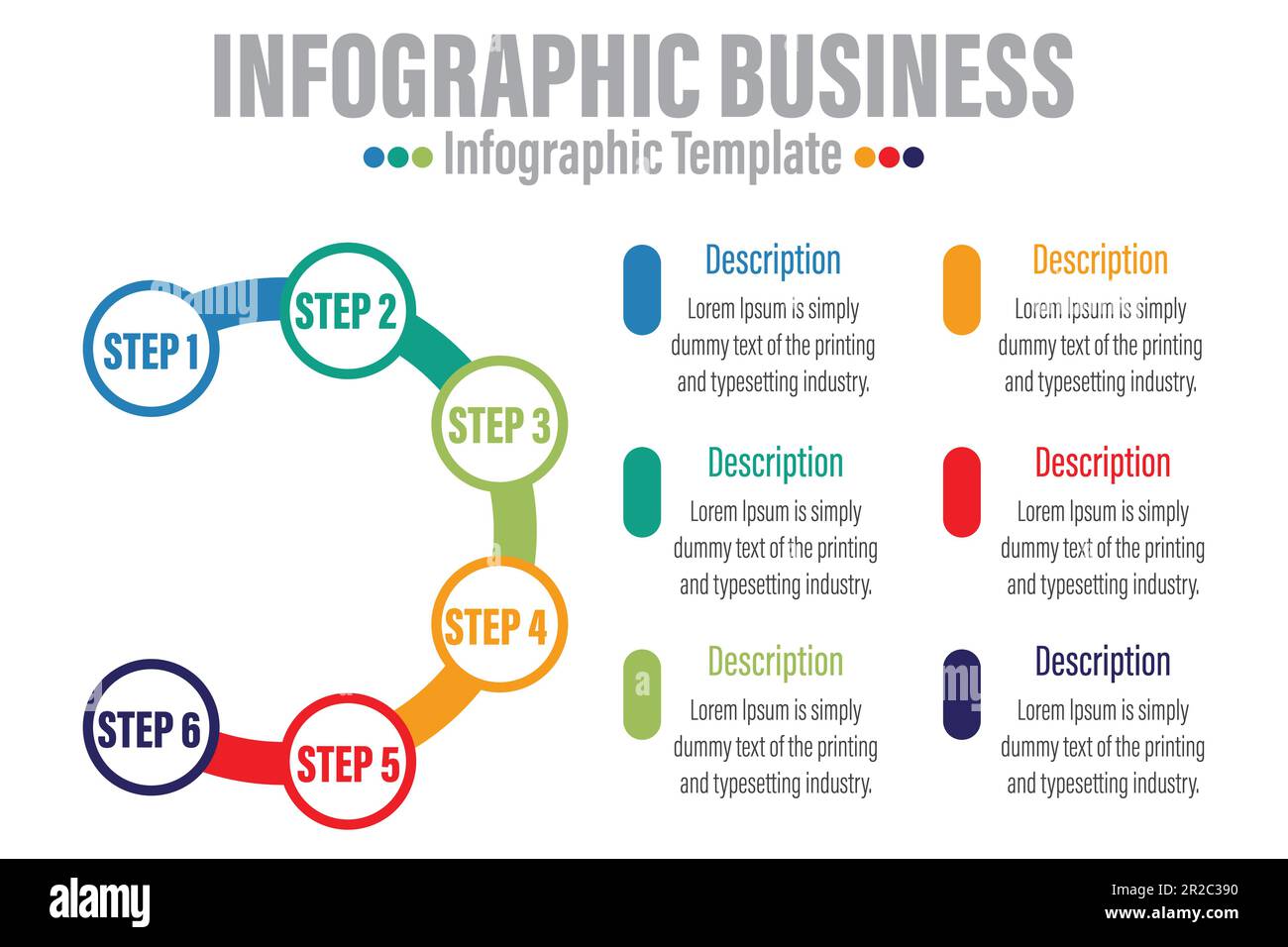 INFOGRAPHIC BUSINESS
Infographic Template

STEP 1
STEP 2
STEP 3
STEP 4
STEP 5
STEP 6

Description
Lorem Ipsum is simply dummy text of the printing and typesetting industry.

Description
Lorem Ipsum is simply dummy text of the printing and typesetting industry.

Description
Lorem Ipsum is simply dummy text of the printing and typesetting industry.

Description
Lorem Ipsum is simply dummy text of the printing and typesetting industry.

Description
Lorem Ipsum is simply dummy text of the printing and typesetting industry.

Description
Lorem Ipsum is simply dummy text of the printing and typesetting industry.

alamy
Image ID: 2R2C390
www.alamy.com